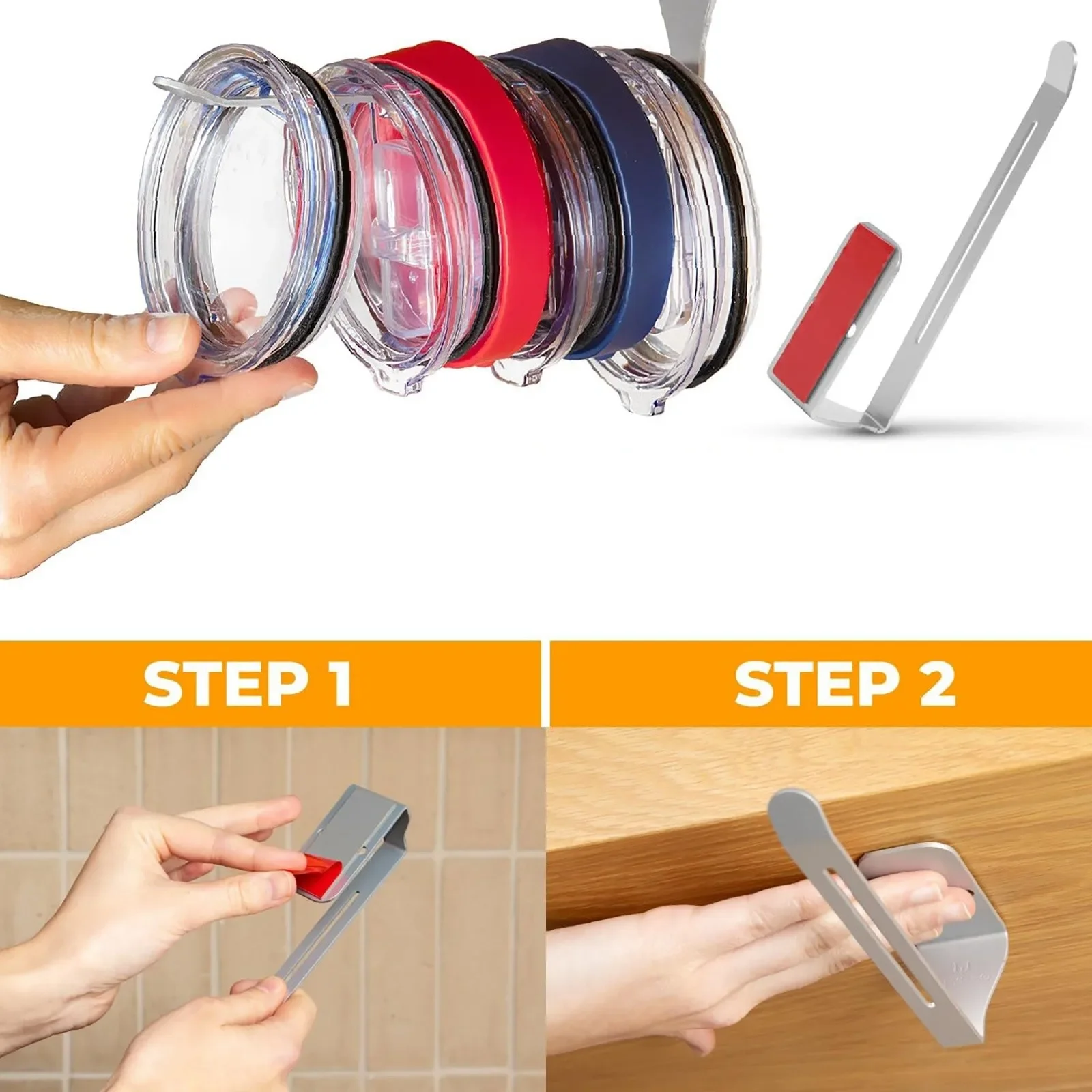 STEP 1

STEP 2