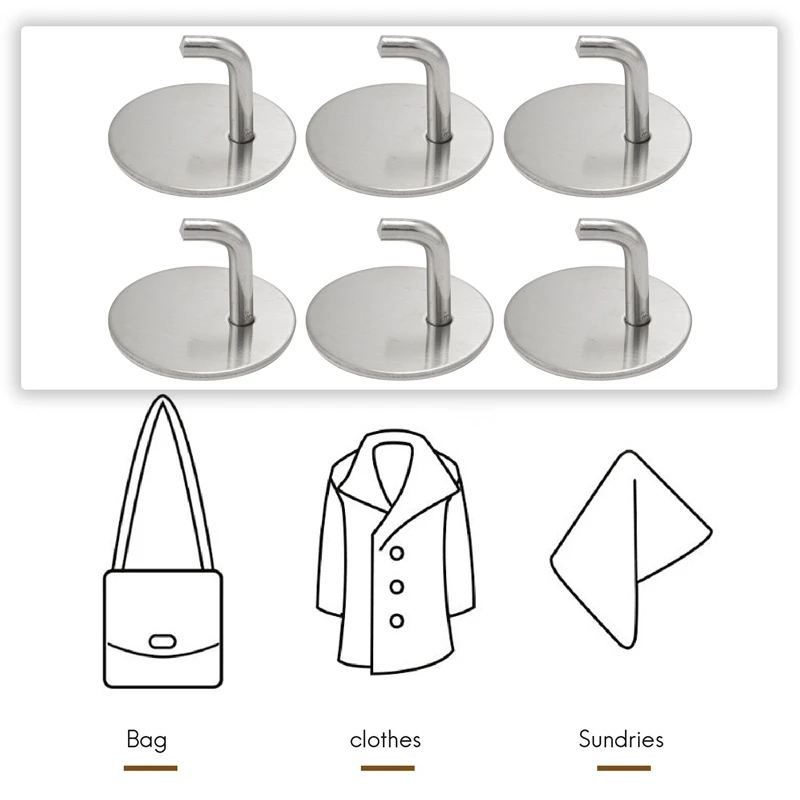 Bag

clothes

Sundries