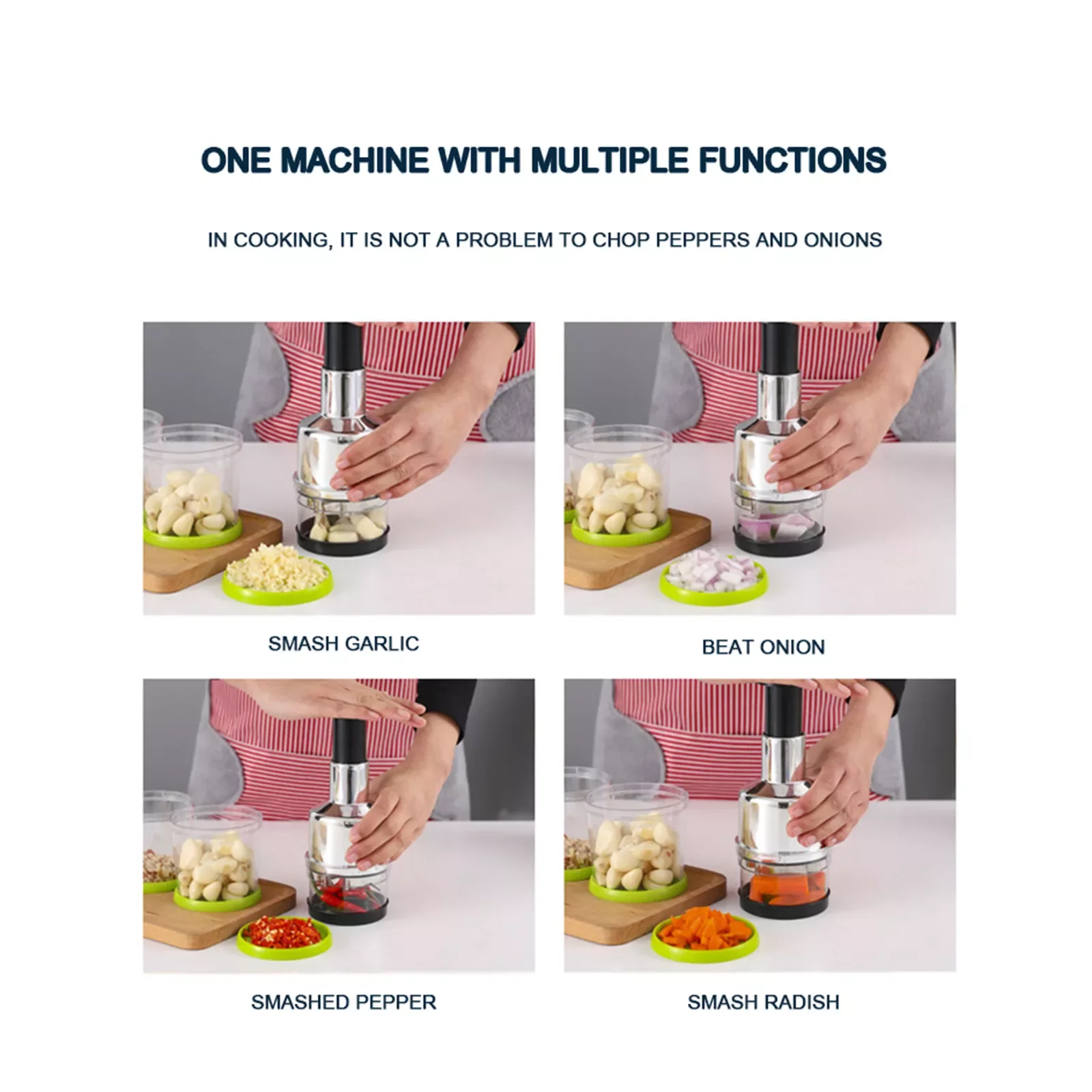 ONE MACHINE WITH MULTIPLE FUNCTIONS

IN COOKING, IT IS NOT A PROBLEM TO CHOP PEPPERS AND ONIONS

SMASH GARLIC

BEAT ONION

SMASHED PEPPER

SMASH RADISH