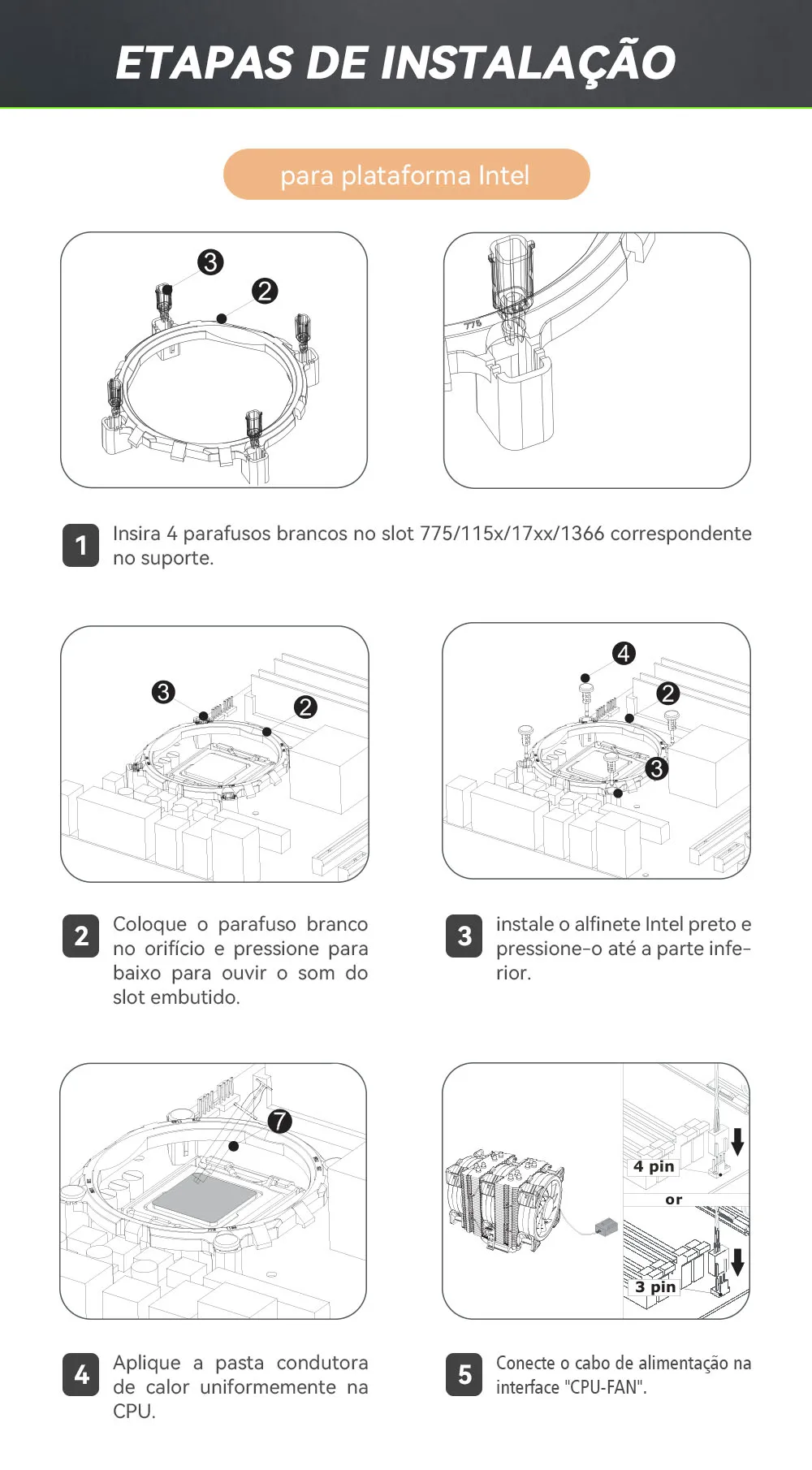 ETAPAS DE INSTALAÇÃO

para plataforma Intel

3
2

775

1 Insira 4 parafusos brancos no slot 775/115x/17xx/1366 correspondente no suporte.

3
2

4
2
3

2 Coloque o parafuso branco no orifício e pressione para baixo para ouvir o som do slot embutido.

3 instale o alfinete Intel preto e pressione-o até a parte inferior.

7

4 pin
or
3 pin

4 Aplique a pasta condutora de calor uniformemente na CPU.

5 Conecte o cabo de alimentação na interface "CPU-FAN".