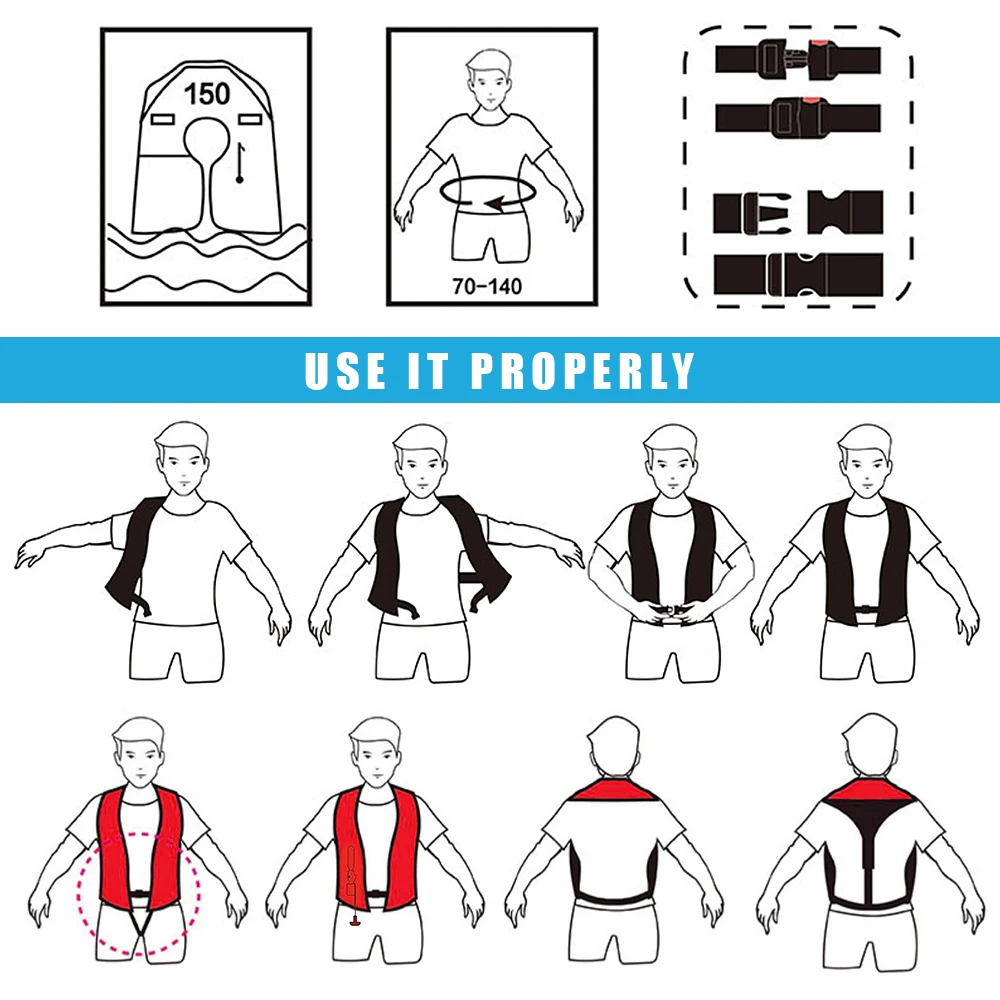 150

70-140

USE IT PROPERLY