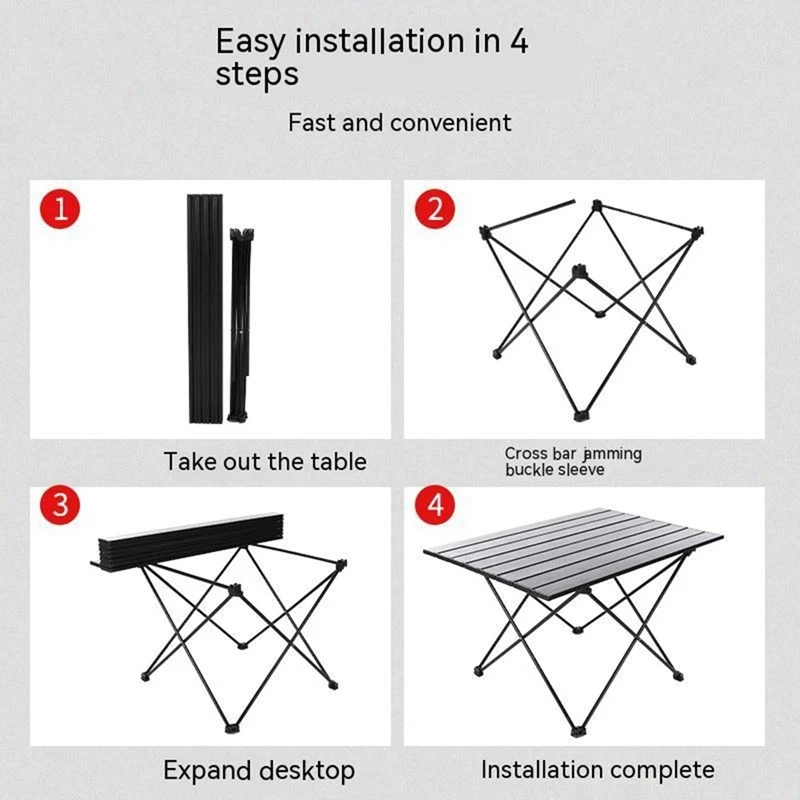 Easy installation in 4 steps

Fast and convenient

1

Take out the table

2

Cross bar jamming buckle sleeve

3

Expand desktop

4

Installation complete