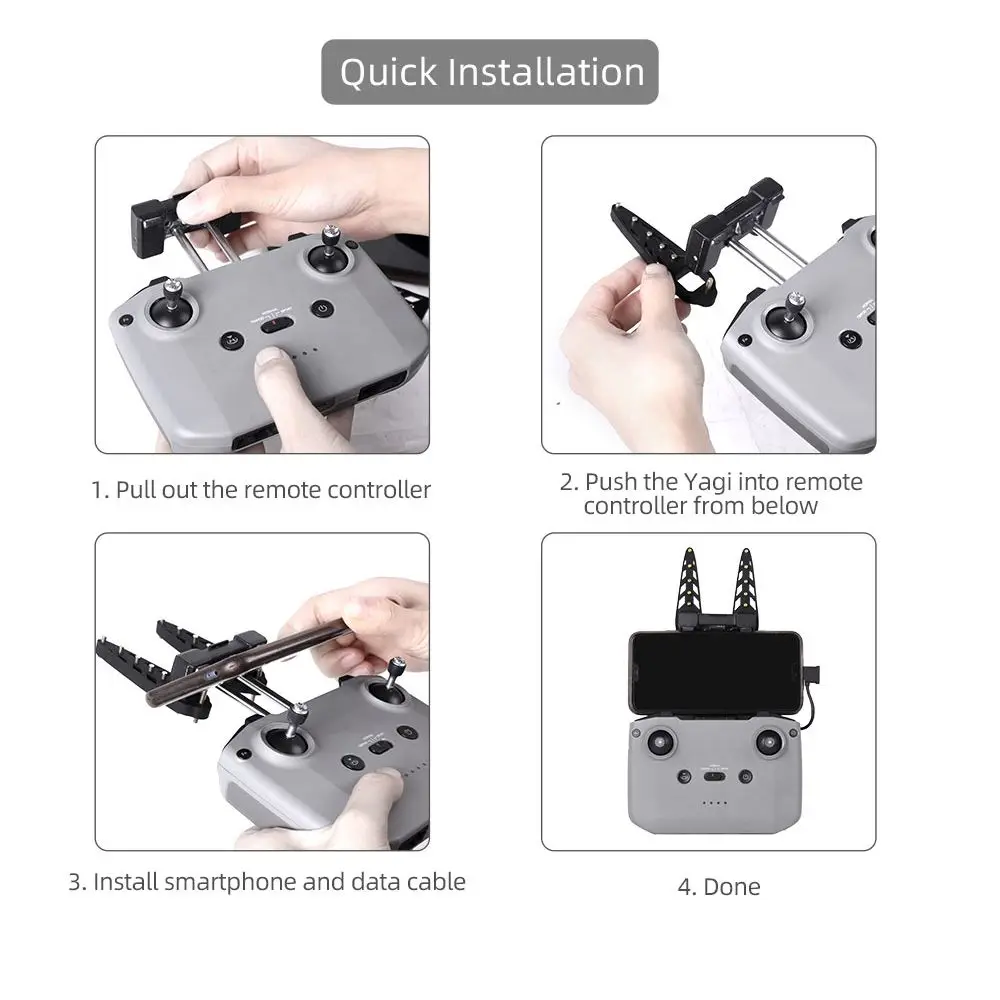 Quick Installation

1. Pull out the remote controller

2. Push the Yagi into remote controller from below

3. Install smartphone and data cable

4. Done