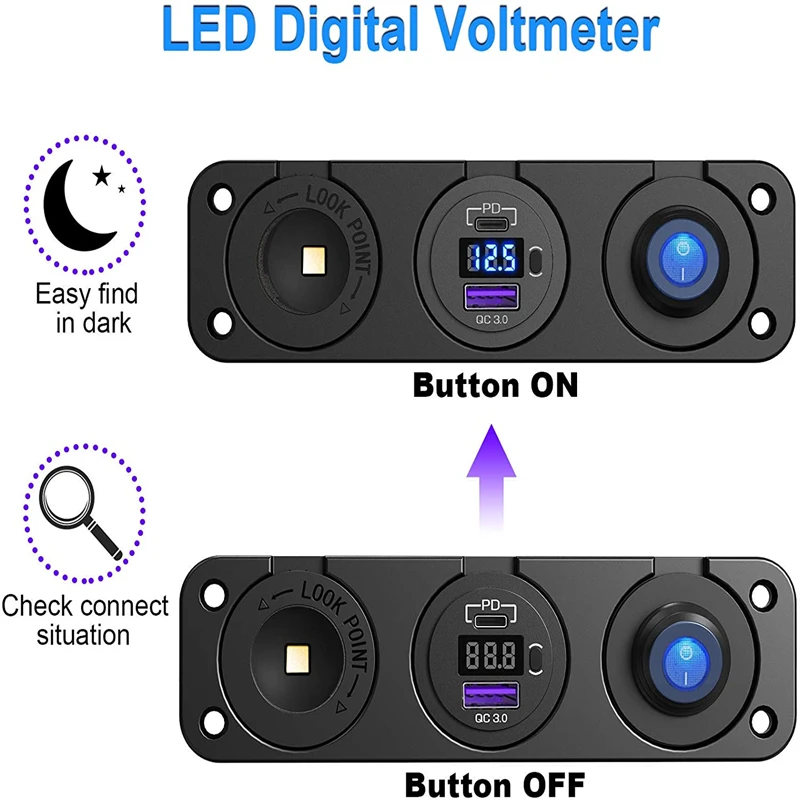 LED Digital Voltmeter

Easy find in dark

LOOK POINT

PD

12.5

QC 3.0

Button ON

Check connect situation

LOOK POINT

PD

88.8

QC 3.0

Button OFF