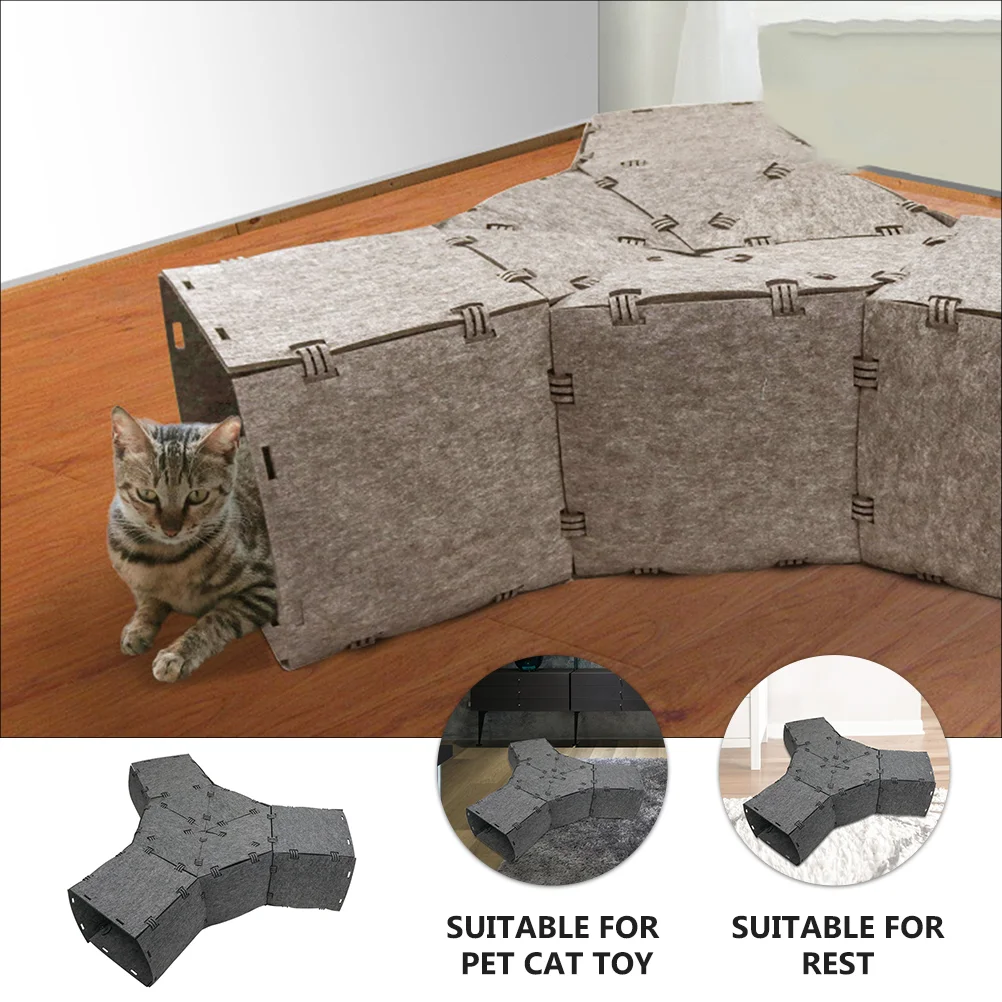 SUITABLE FOR PET CAT TOY

SUITABLE FOR REST