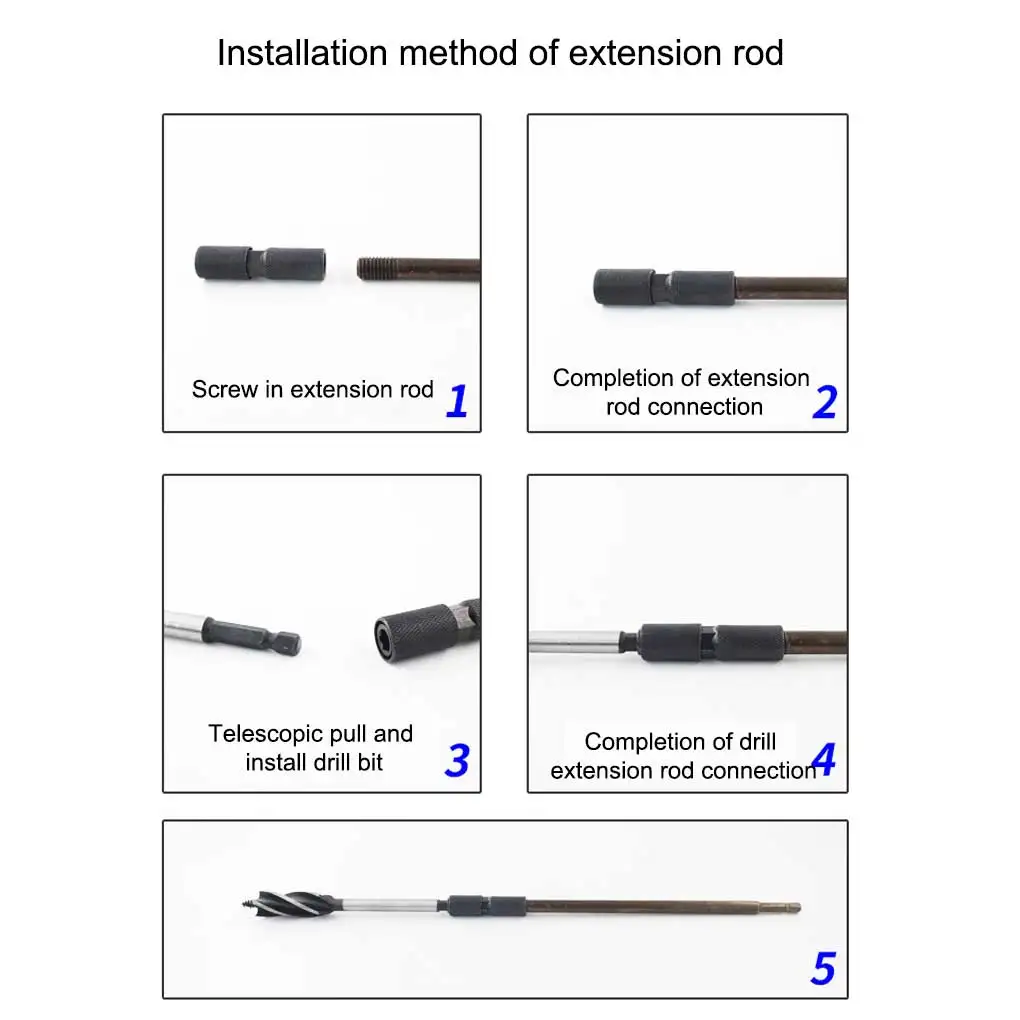 Installation method of extension rod

Screw in extension rod 1

Completion of extension rod connection 2

Telescopic pull and install drill bit 3

Completion of drill extension rod connection 4

5