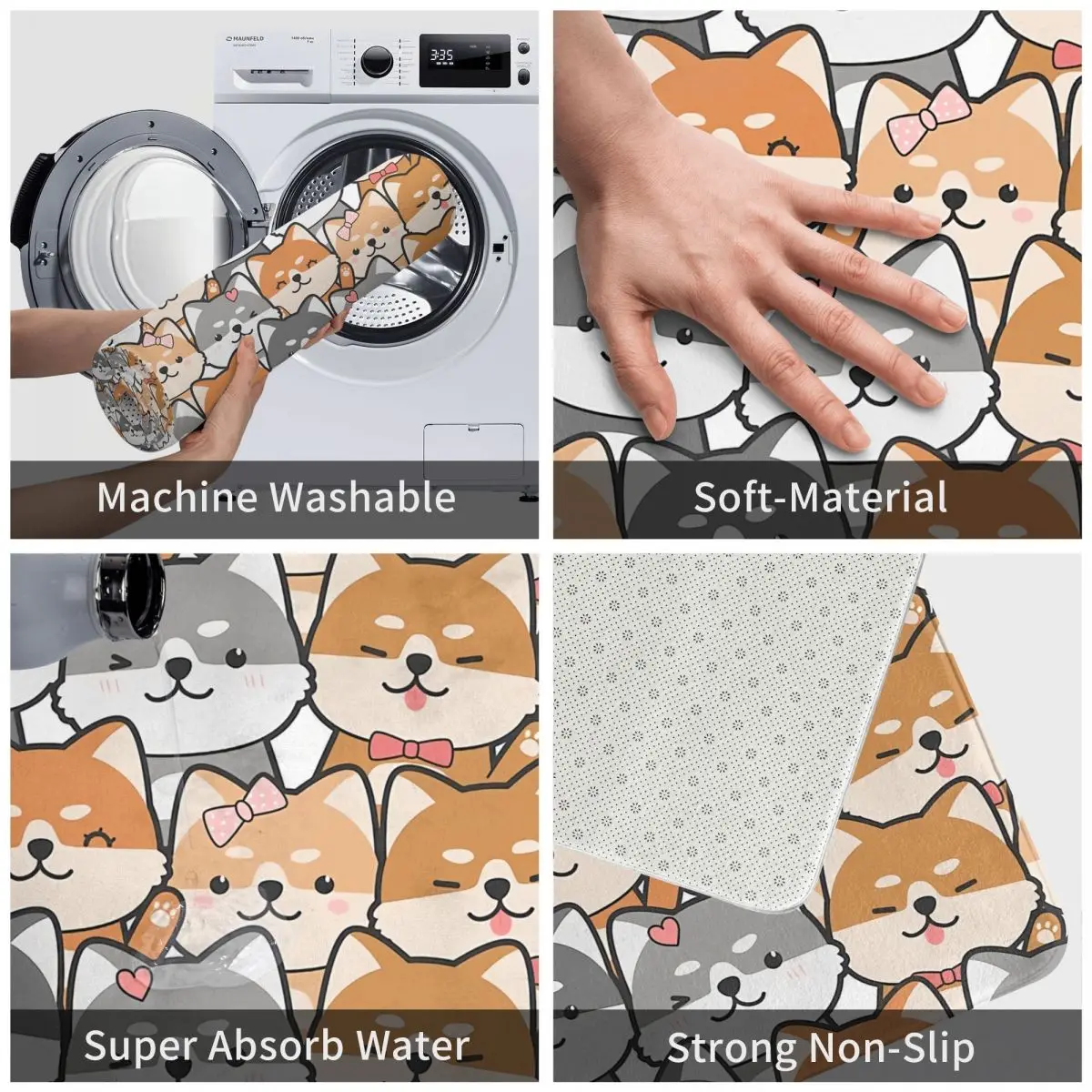 MAUNFELD

3:35

Machine Washable

Soft-Material

Super Absorb Water

Strong Non-Slip