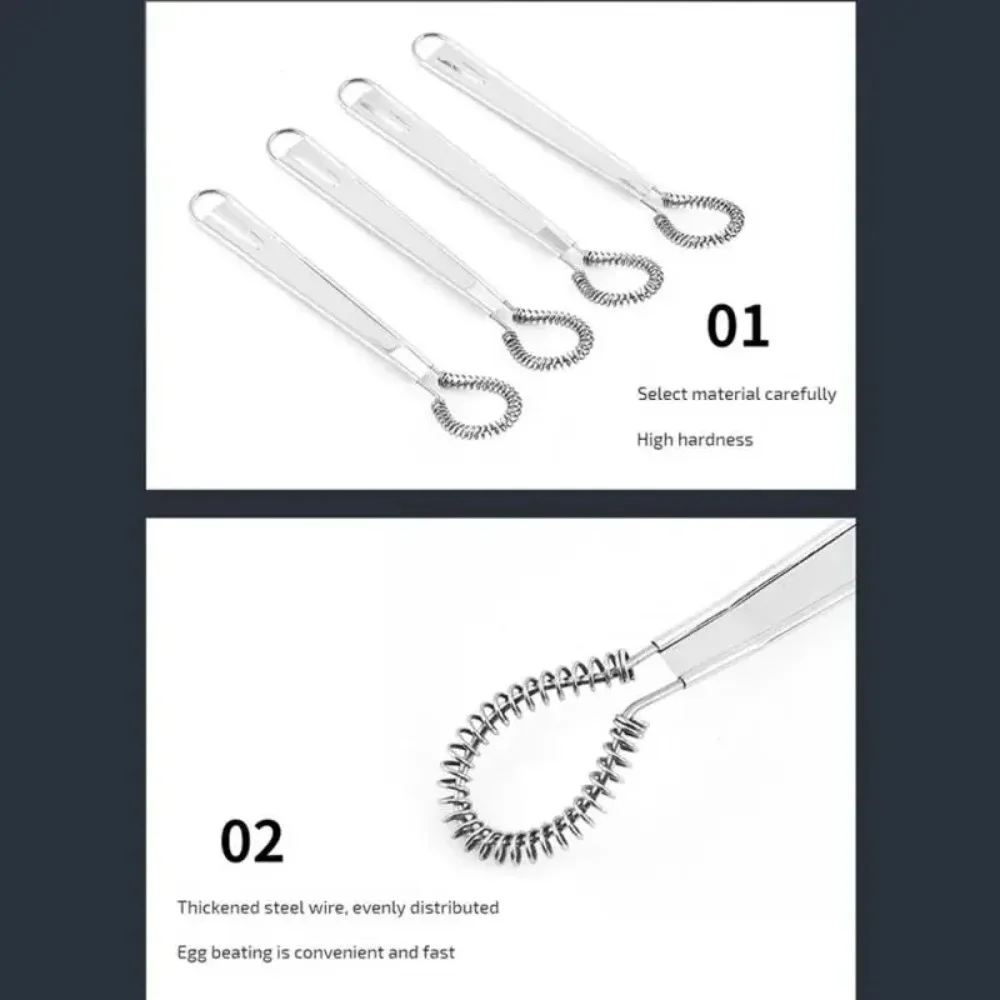 01

Select material carefully

High hardness

02

Thickened steel wire, evenly distributed

Egg beating is convenient and fast