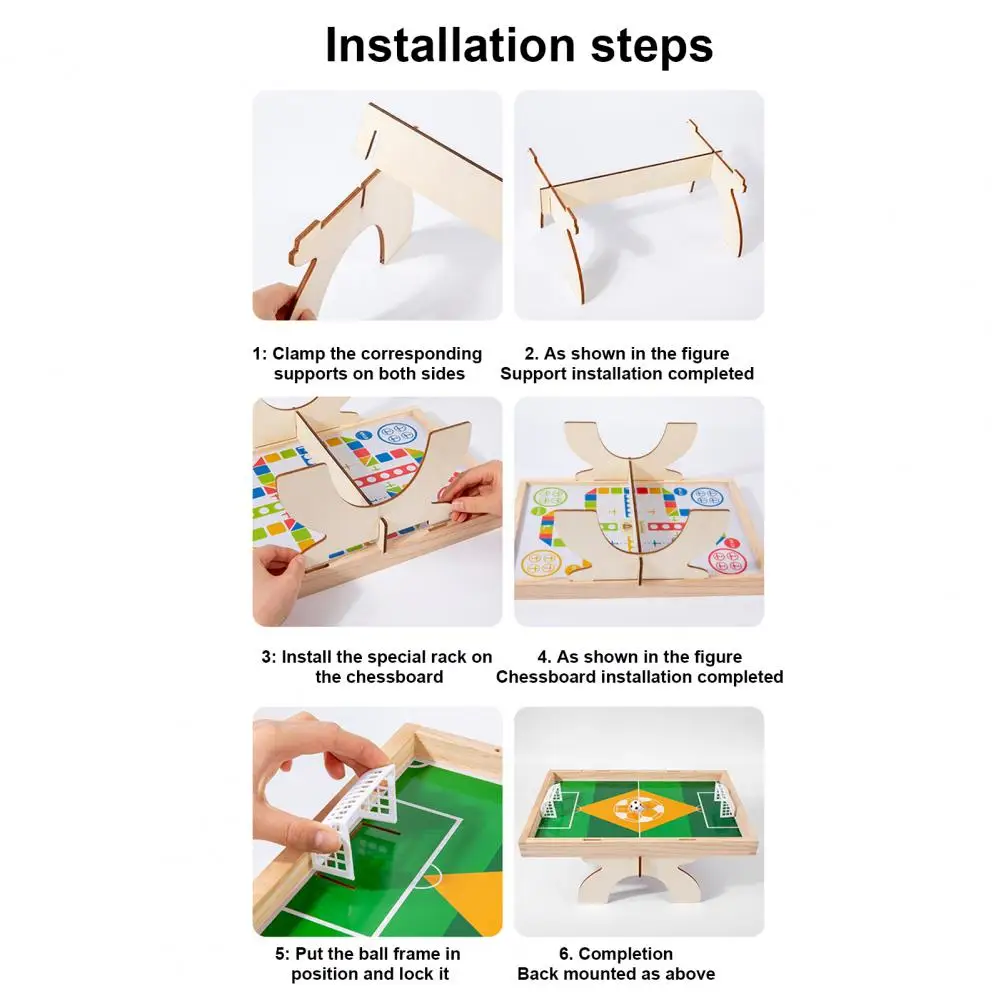 Installation steps

1: Clamp the corresponding supports on both sides

2. As shown in the figure Support installation completed

3: Install the special rack on the chessboard

4. As shown in the figure Chessboard installation completed

5: Put the ball frame in position and lock it

6. Completion Back mounted as above