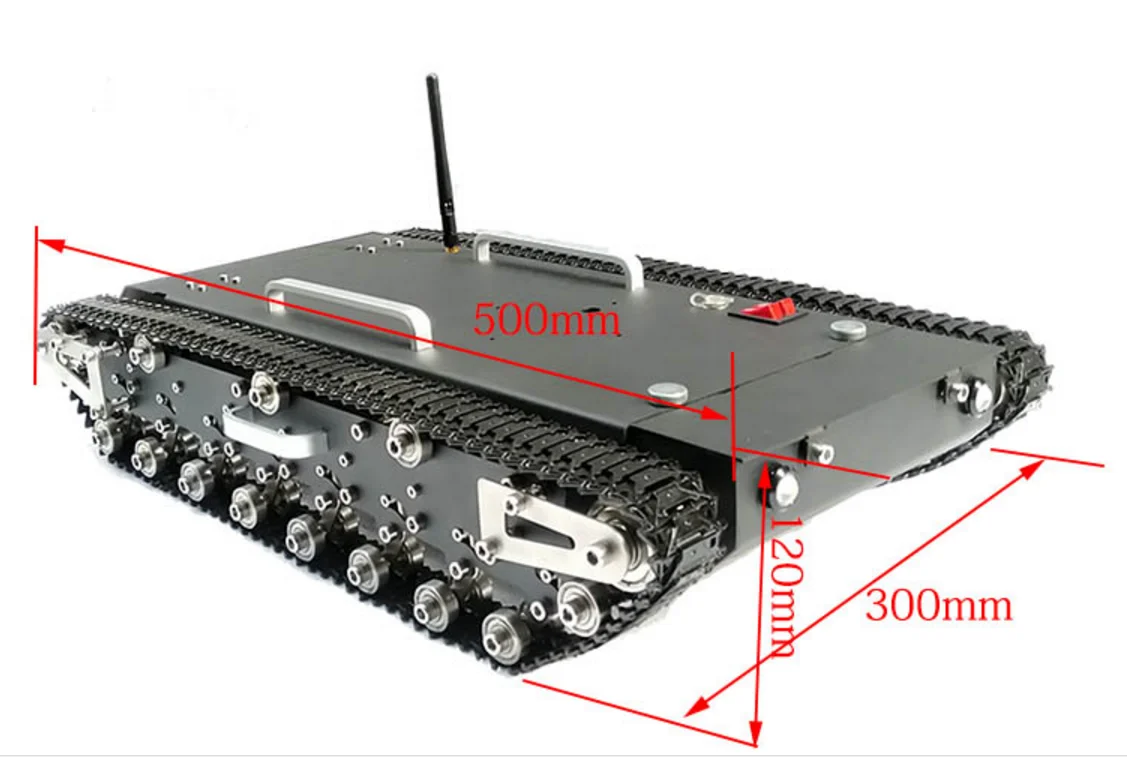 500mm

120mm

300mm