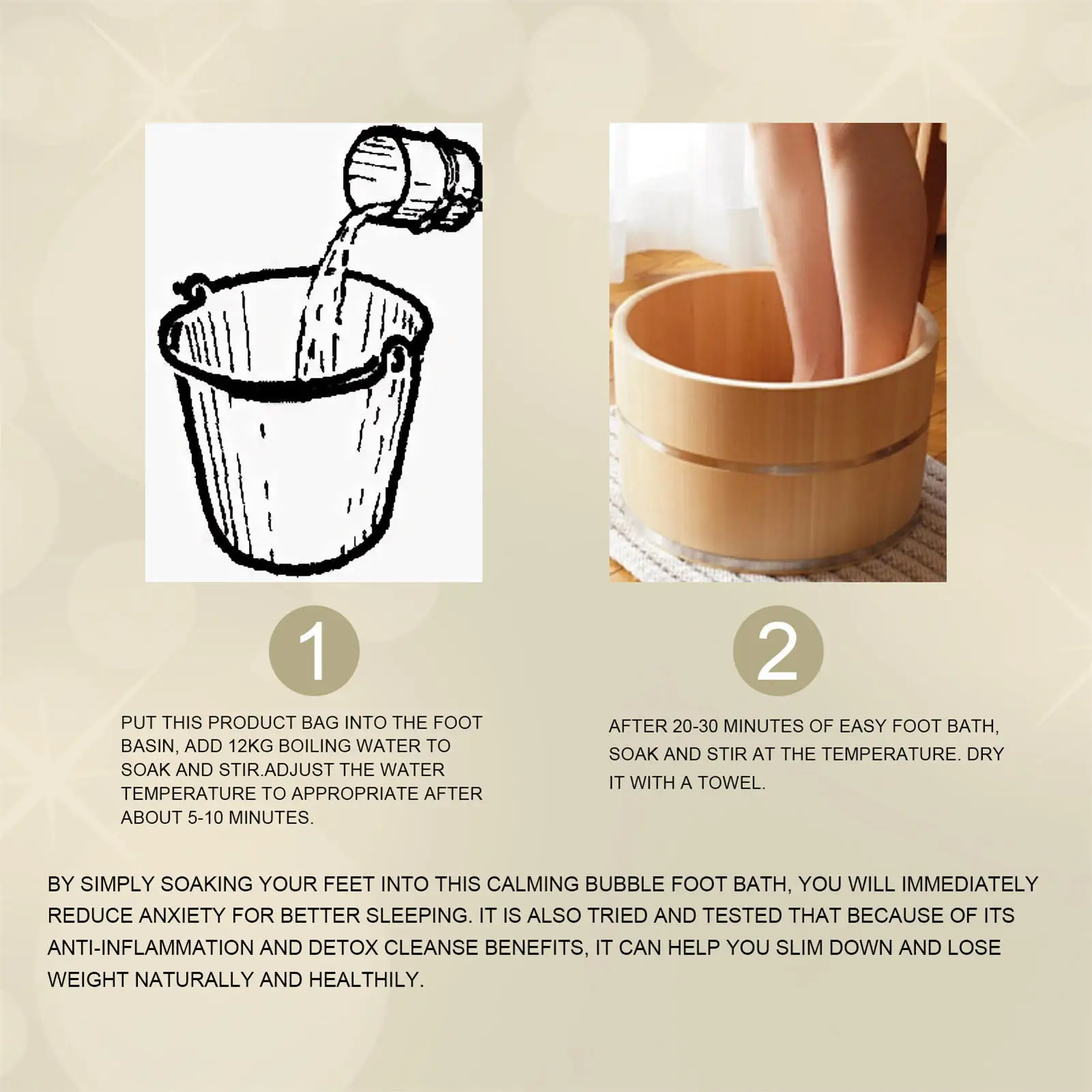 1

PUT THIS PRODUCT BAG INTO THE FOOT BASIN, ADD 12KG BOILING WATER TO SOAK AND STIR.ADJUST THE WATER TEMPERATURE TO APPROPRIATE AFTER ABOUT 5-10 MINUTES.

2

AFTER 20-30 MINUTES OF EASY FOOT BATH, SOAK AND STIR AT THE TEMPERATURE. DRY IT WITH A TOWEL.

BY SIMPLY SOAKING YOUR FEET INTO THIS CALMING BUBBLE FOOT BATH, YOU WILL IMMEDIATELY REDUCE ANXIETY FOR BETTER SLEEPING. IT IS ALSO TRIED AND TESTED THAT BECAUSE OF ITS ANTI-INFLAMMATION AND DETOX CLEANSE BENEFITS, IT CAN HELP YOU SLIM DOWN AND LOSE WEIGHT NATURALLY AND HEALTHILY.