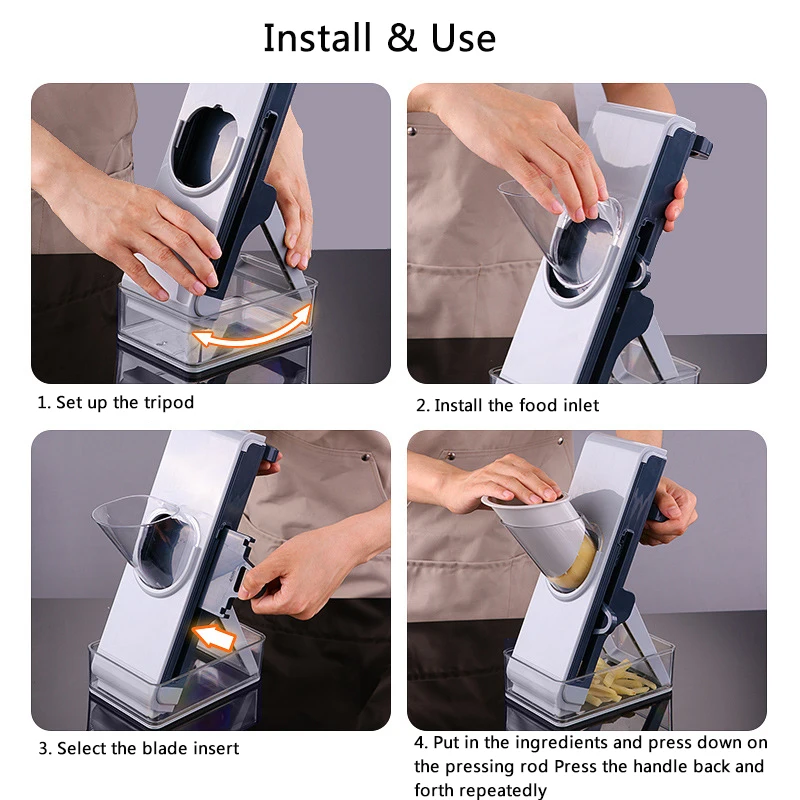 Install & Use

1. Set up the tripod

2. Install the food inlet

3. Select the blade insert

4. Put in the ingredients and press down on the pressing rod Press the handle back and forth repeatedly