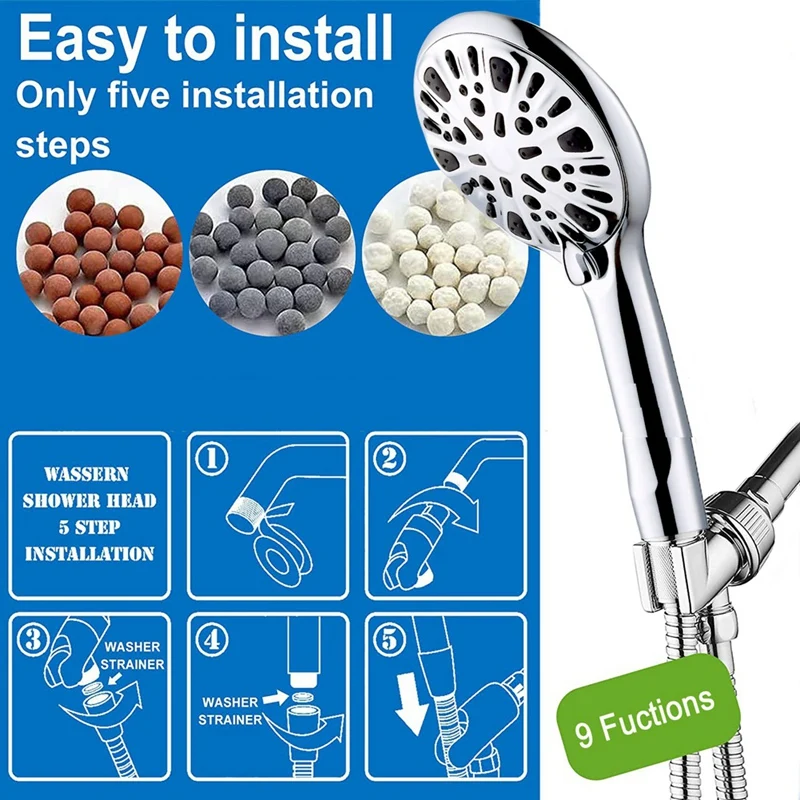 Easy to install

Only five installation steps

WASSERN SHOWER HEAD 5 STEP INSTALLATION

①

②

③ WASHER STRAINER

④ WASHER STRAINER

⑤

9 Fuctions