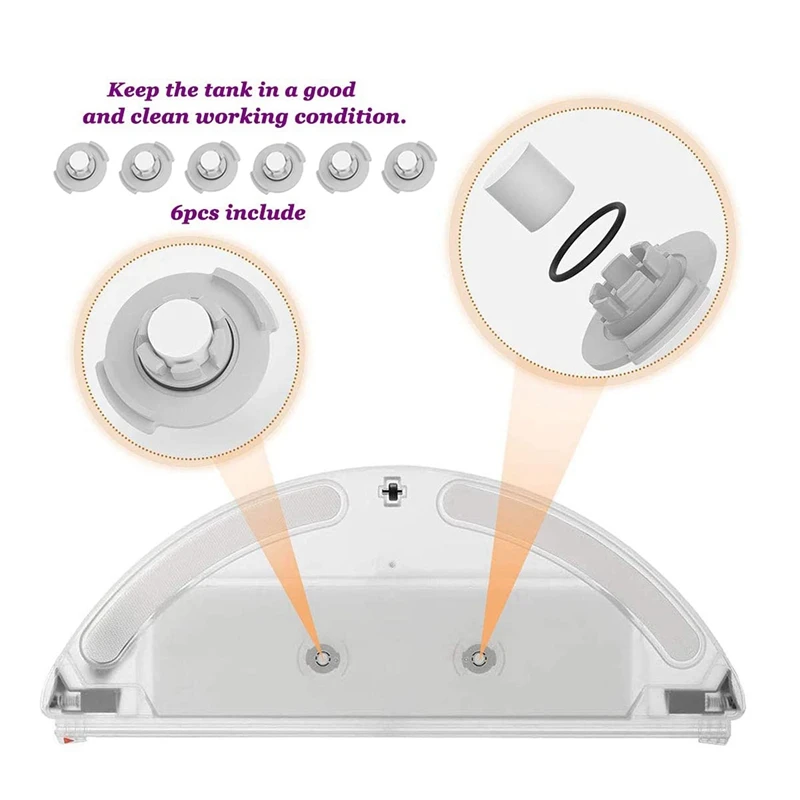 Keep the tank in a good and clean working condition.

6pcs include