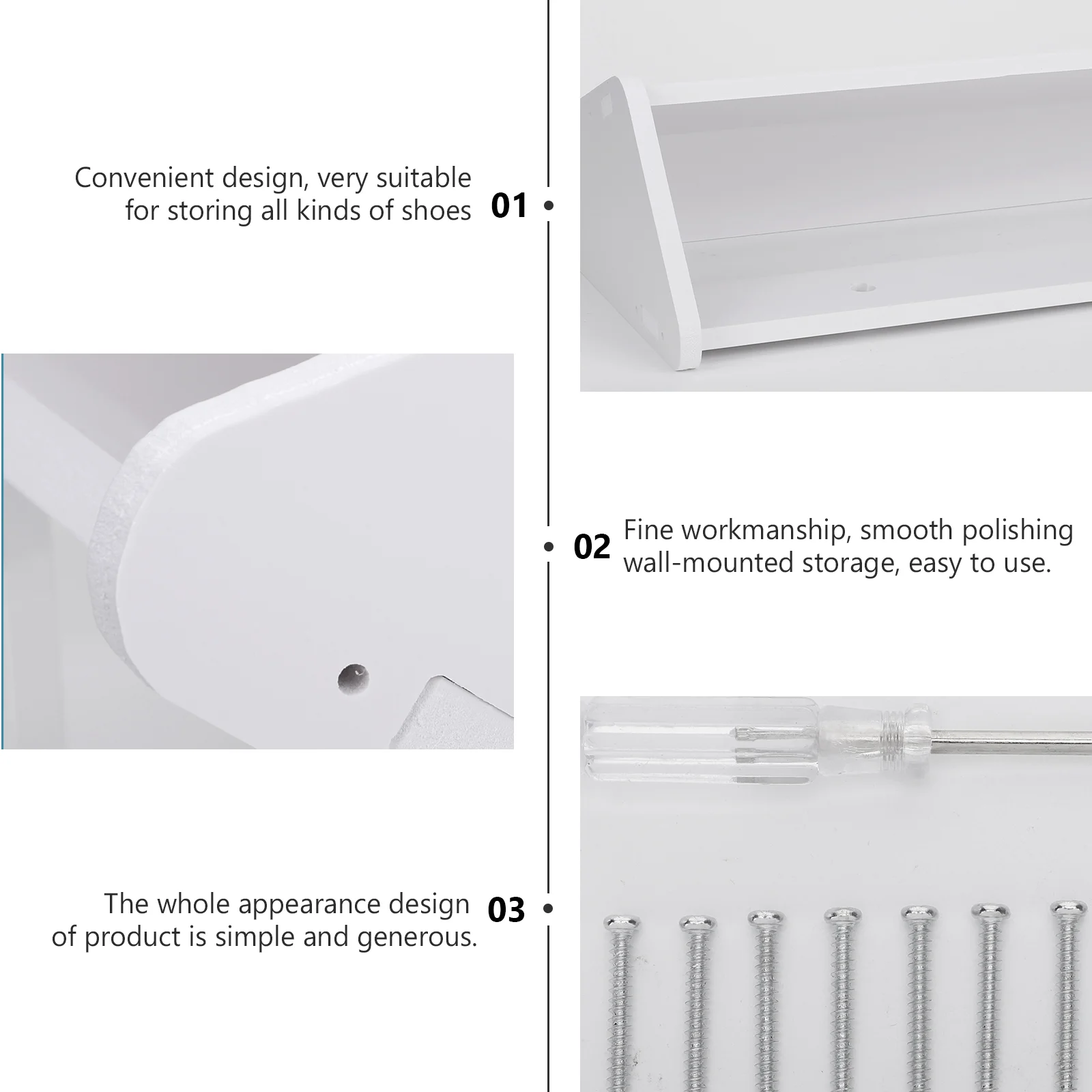 Convenient design, very suitable for storing all kinds of shoes

01

02

Fine workmanship, smooth polishing wall-mounted storage, easy to use.

The whole appearance design of product is simple and generous.

03