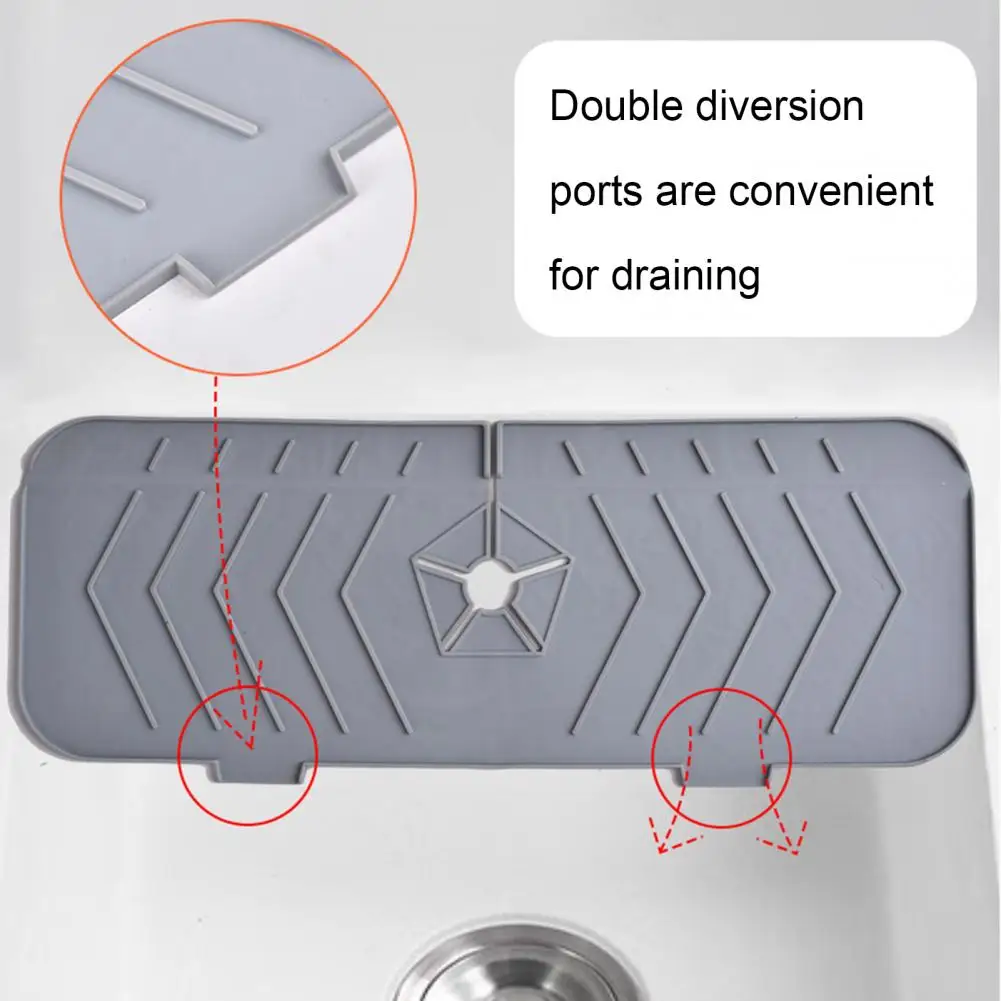 Double diversion ports are convenient for draining