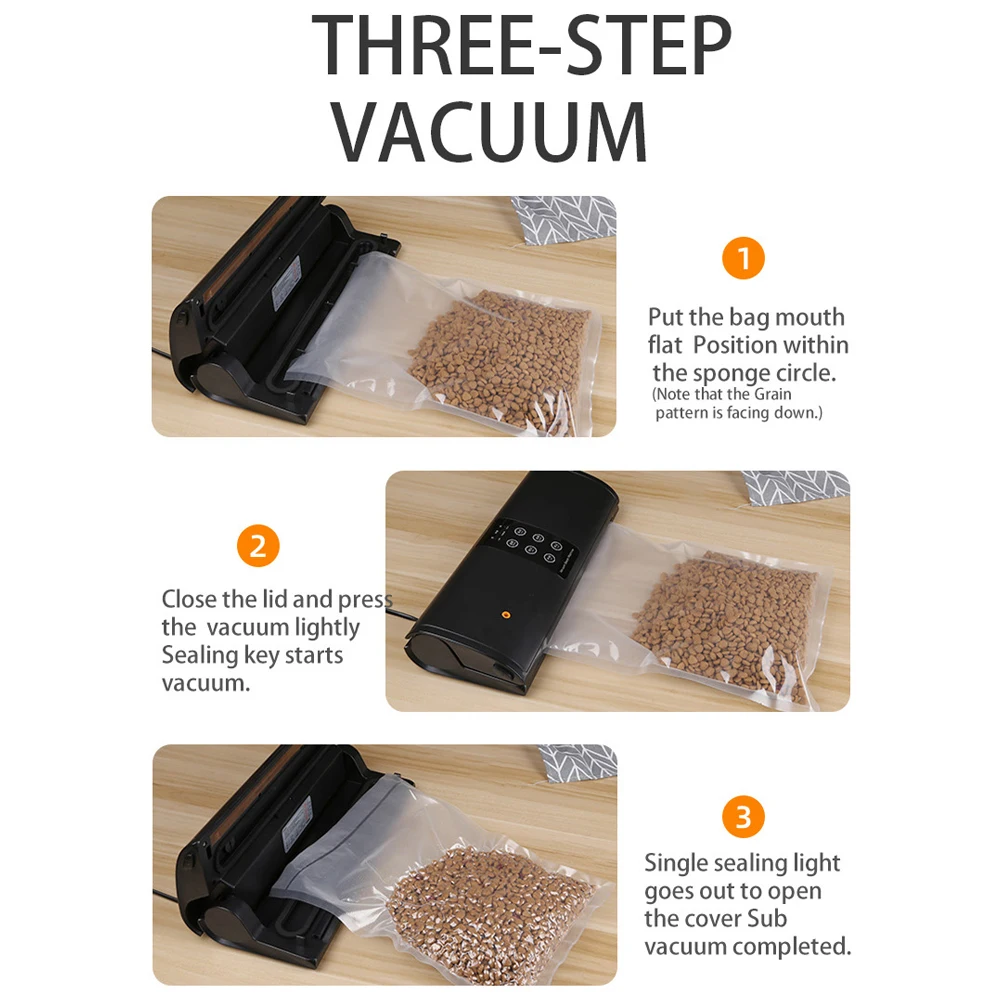 THREE-STEP VACUUM

1

Put the bag mouth flat  Position within the sponge circle.
(Note that the Grain pattern is facing down.)

2

Close the lid and press the  vacuum lightly Sealing key starts vacuum.

3

Single sealing light goes out to open the cover Sub vacuum completed.