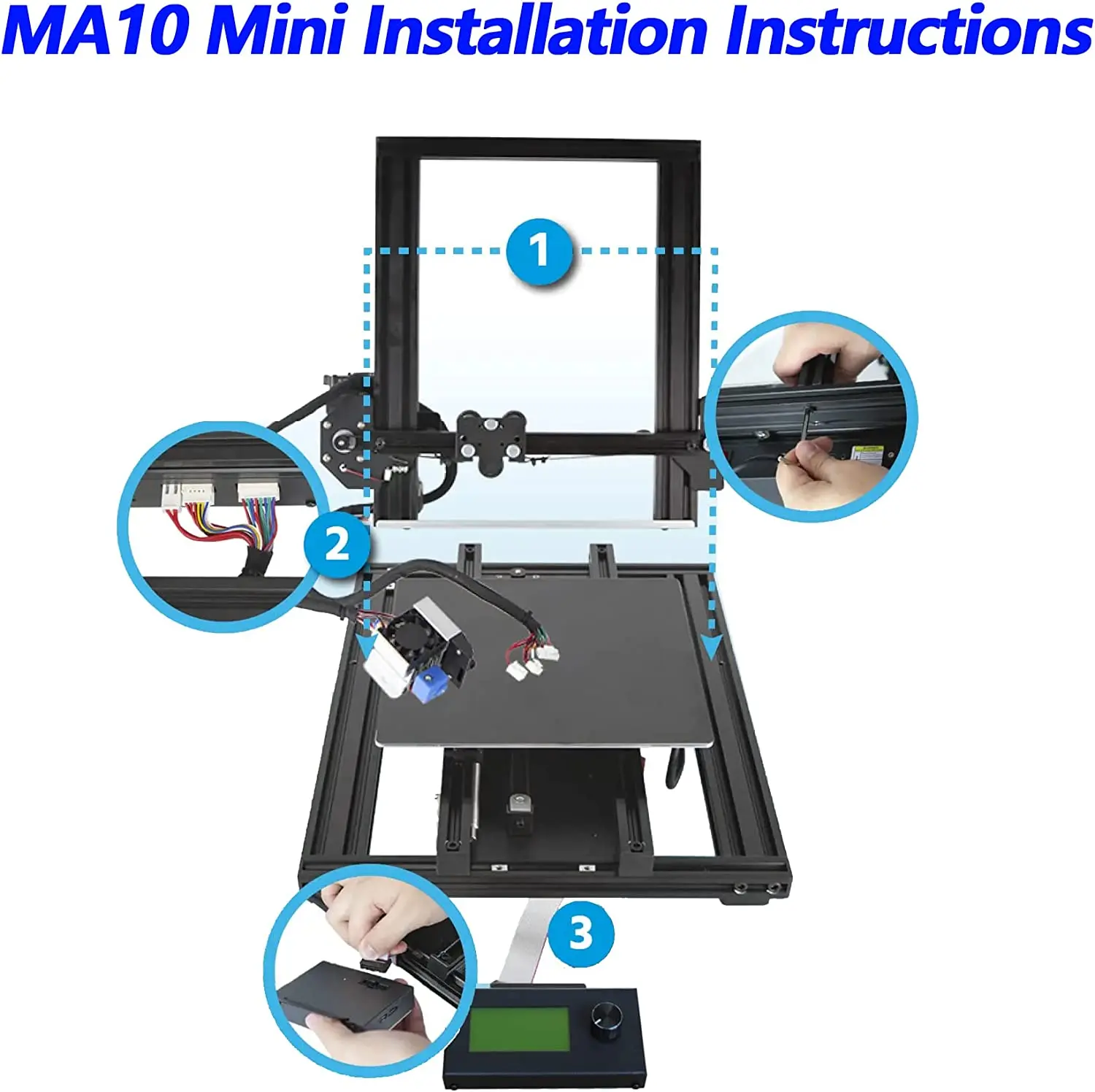 MA10 Mini Installation Instructions

1

2

3