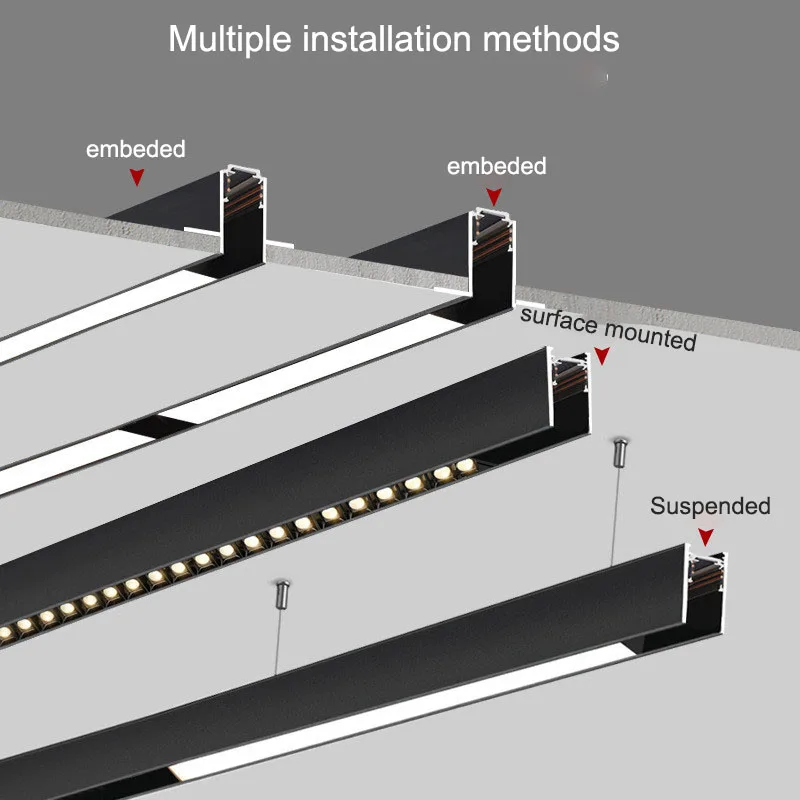 Multiple installation methods

embeded

embeded

surface mounted

Suspended