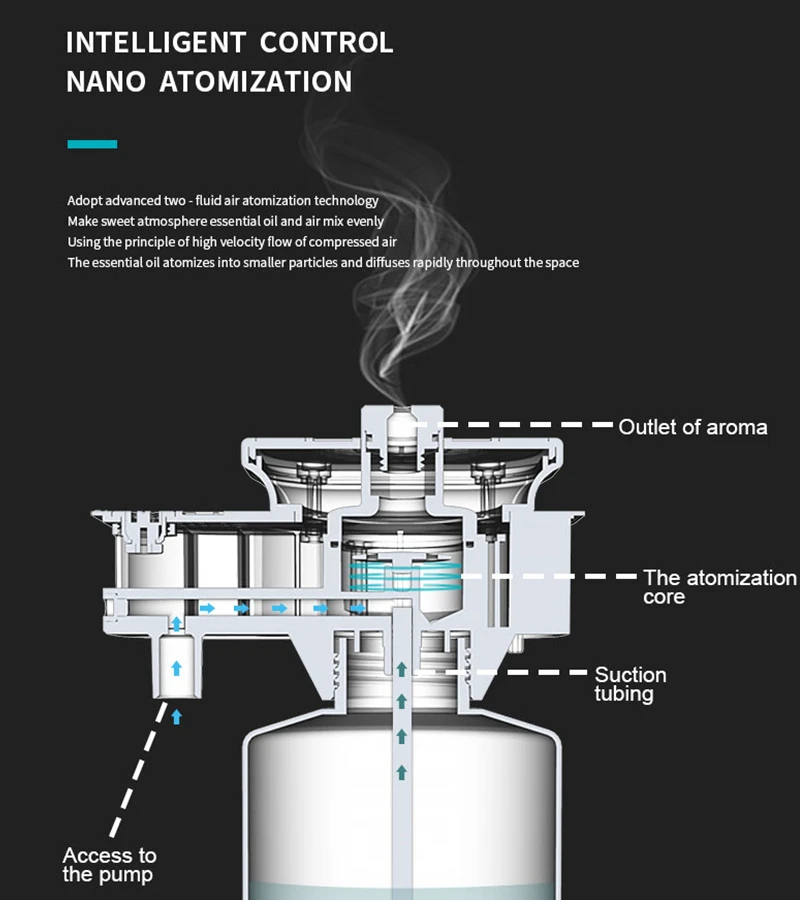 INTELLIGENT CONTROL
NANO ATOMIZATION

Adopt advanced two - fluid air atomization technology
Make sweet atmosphere essential oil and air mix evenly
Using the principle of high velocity flow of compressed air
The essential oil atomizes into smaller particles and diffuses rapidly throughout the space

Outlet of aroma

The atomization core

Suction tubing

Access to the pump