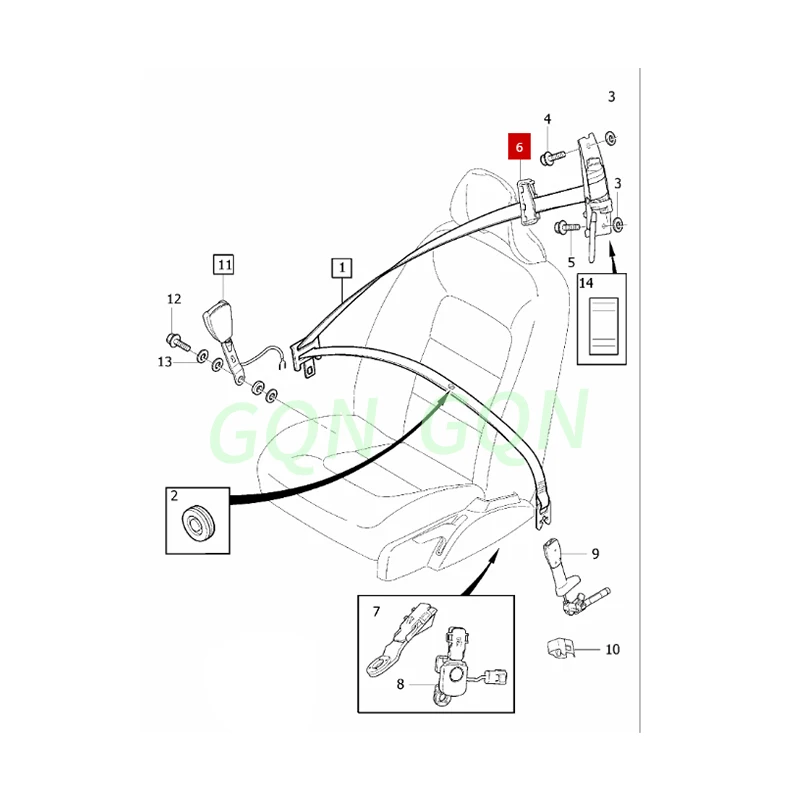 3
4
6
3
5
14
11
1
12
13
GQN GQN
2
9
7
8
10