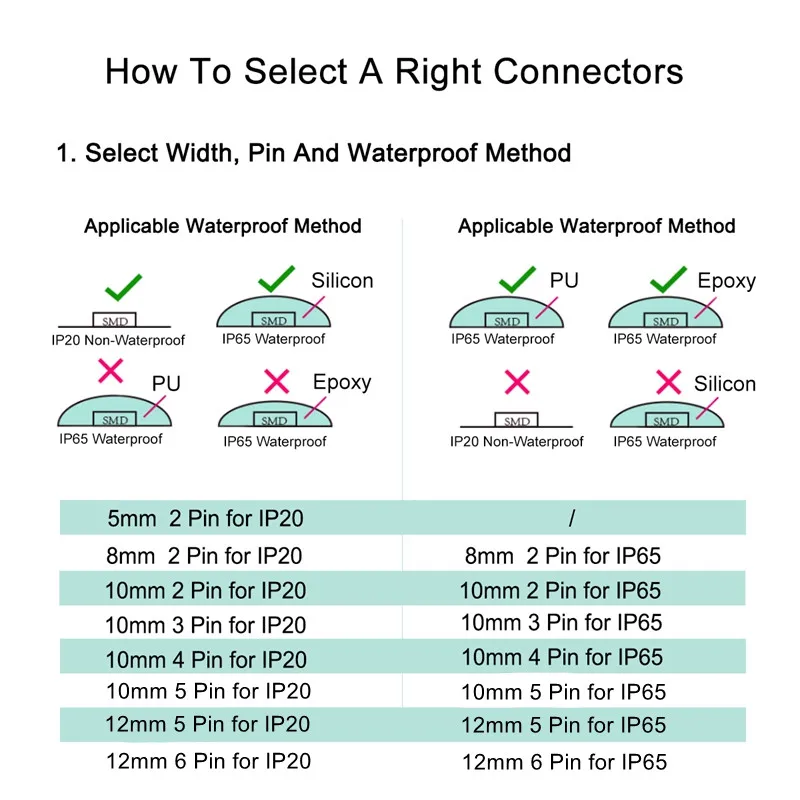 How To Select A Right Connectors

1. Select Width, Pin And Waterproof Method

Applicable Waterproof Method

SMD
IP20 Non-Waterproof

Silicon
SMD
IP65 Waterproof

PU
SMD
IP65 Waterproof

Epoxy
SMD
IP65 Waterproof

Applicable Waterproof Method

PU
SMD
IP65 Waterproof

Epoxy
SMD
IP65 Waterproof

SMD
IP20 Non-Waterproof

Silicon
SMD
IP65 Waterproof

| 5mm 2 Pin for IP20 | / |
|---|---|
| 8mm 2 Pin for IP20 | 8mm 2 Pin for IP65 |
| 10mm 2 Pin for IP20 | 10mm 2 Pin for IP65 |
| 10mm 3 Pin for IP20 | 10mm 3 Pin for IP65 |
| 10mm 4 Pin for IP20 | 10mm 4 Pin for IP65 |
| 10mm 5 Pin for IP20 | 10mm 5 Pin for IP65 |
| 12mm 5 Pin for IP20 | 12mm 5 Pin for IP65 |
| 12mm 6 Pin for IP20 | 12mm 6 Pin for IP65 |