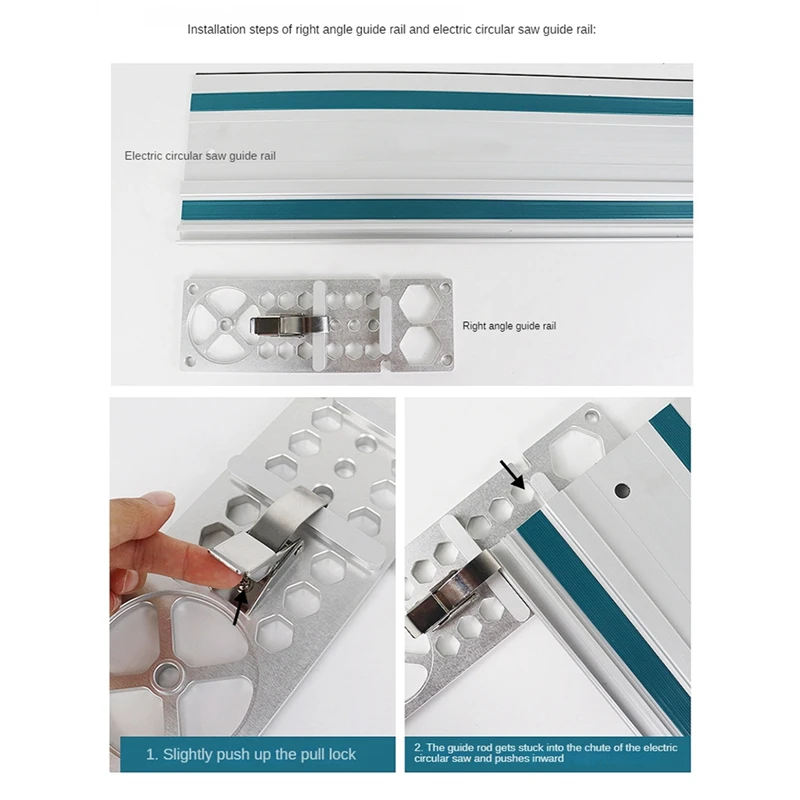 Installation steps of right angle guide rail and electric circular saw guide rail:

Electric circular saw guide rail

Right angle guide rail

1. Slightly push up the pull lock

2. The guide rod gets stuck into the chute of the electric circular saw and pushes inward