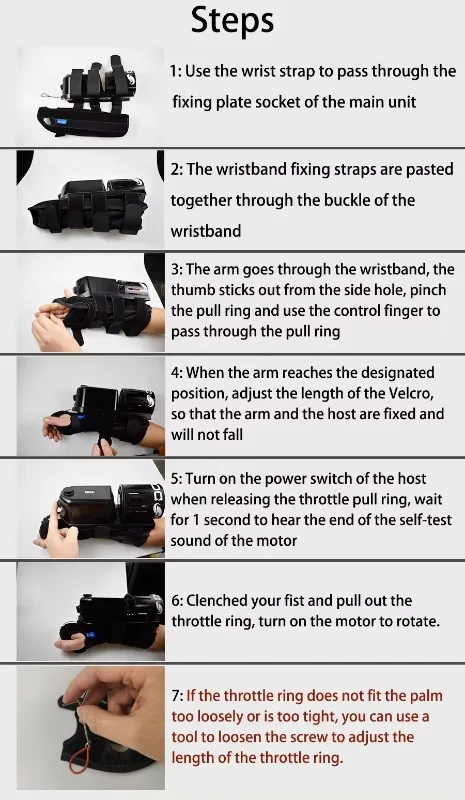 Steps

1: Use the wrist strap to pass through the fixing plate socket of the main unit

2: The wristband fixing straps are pasted together through the buckle of the wristband

3: The arm goes through the wristband, the thumb sticks out from the side hole, pinch the pull ring and use the control finger to pass through the pull ring

4: When the arm reaches the designated position, adjust the length of the Velcro, so that the arm and the host are fixed and will not fall

5: Turn on the power switch of the host when releasing the throttle pull ring, wait for 1 second to hear the end of the self-test sound of the motor

6: Clenched your fist and pull out the throttle ring, turn on the motor to rotate.

7: If the throttle ring does not fit the palm too loosely or is too tight, you can use a tool to loosen the screw to adjust the length of the throttle ring.