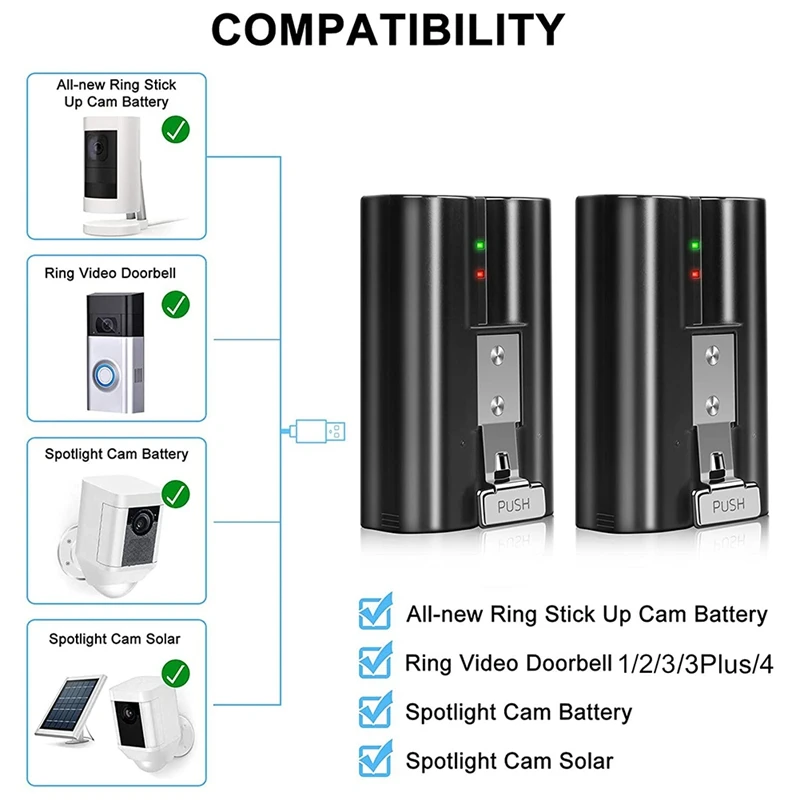 COMPATIBILITY

All-new Ring Stick Up Cam Battery

Ring Video Doorbell

Spotlight Cam Battery

Spotlight Cam Solar

PUSH

PUSH

All-new Ring Stick Up Cam Battery

Ring Video Doorbell 1/2/3/3Plus/4

Spotlight Cam Battery

Spotlight Cam Solar