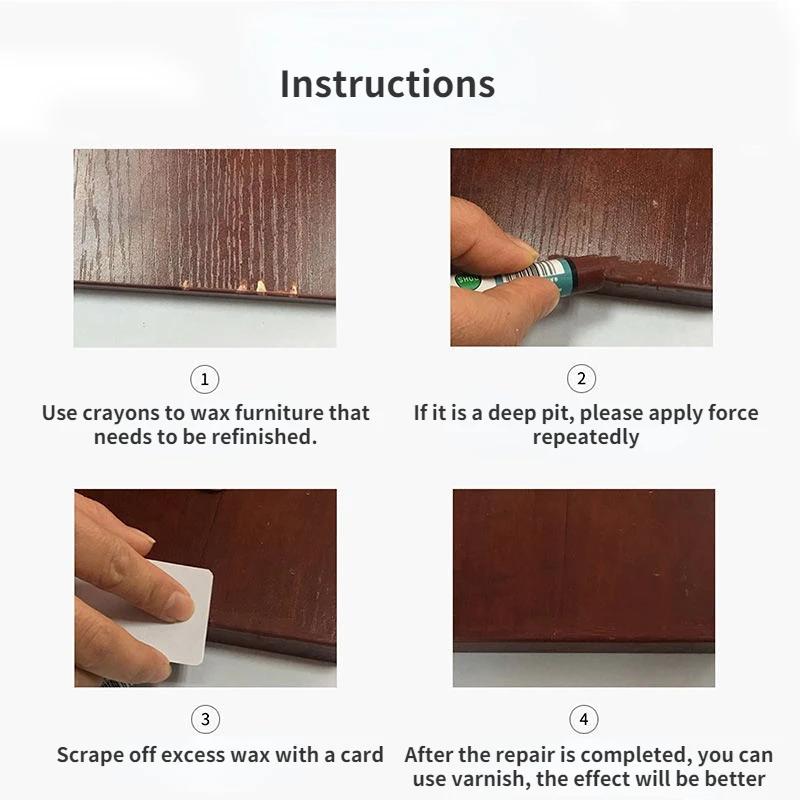 Instructions

①
Use crayons to wax furniture that needs to be refinished.

②
If it is a deep pit, please apply force repeatedly

③
Scrape off excess wax with a card

④
After the repair is completed, you can use varnish, the effect will be better