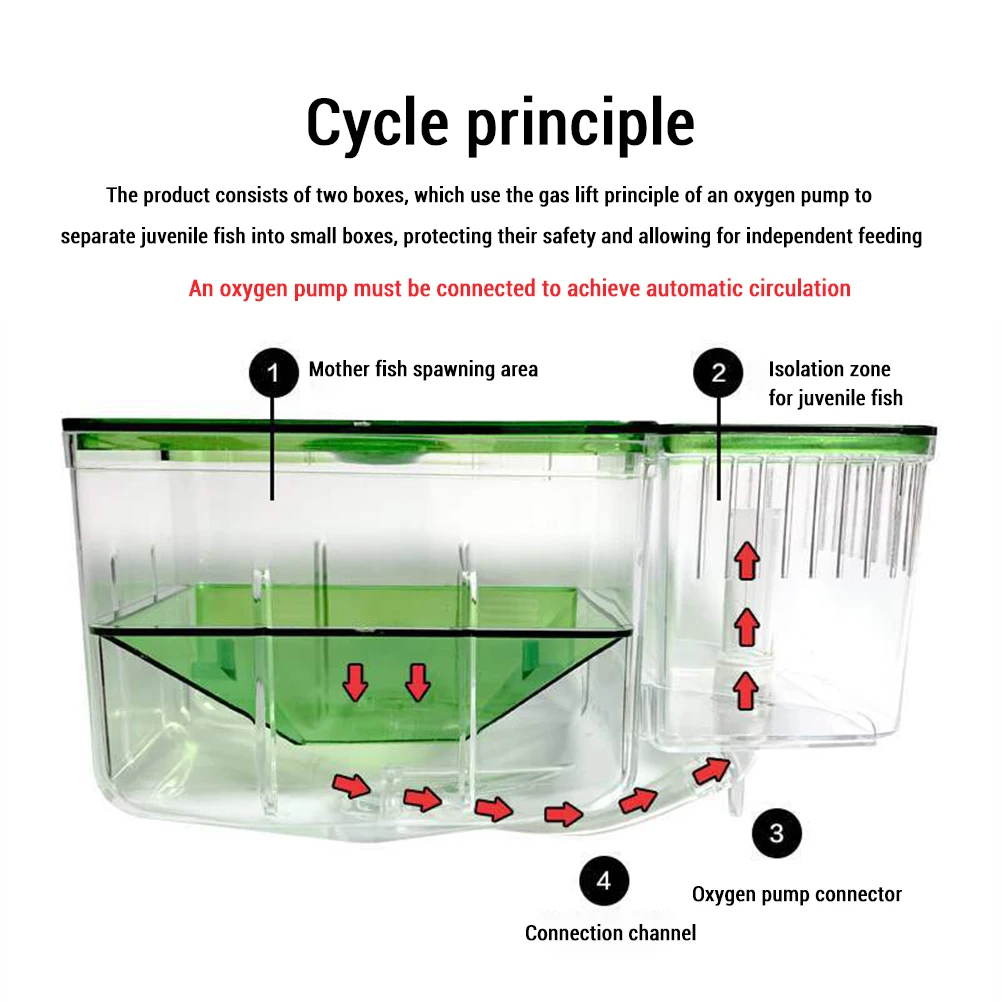 Cycle principle

The product consists of two boxes, which use the gas lift principle of an oxygen pump to separate juvenile fish into small boxes, protecting their safety and allowing for independent feeding

An oxygen pump must be connected to achieve automatic circulation

1 Mother fish spawning area

2 Isolation zone for juvenile fish

3 Oxygen pump connector

4 Connection channel