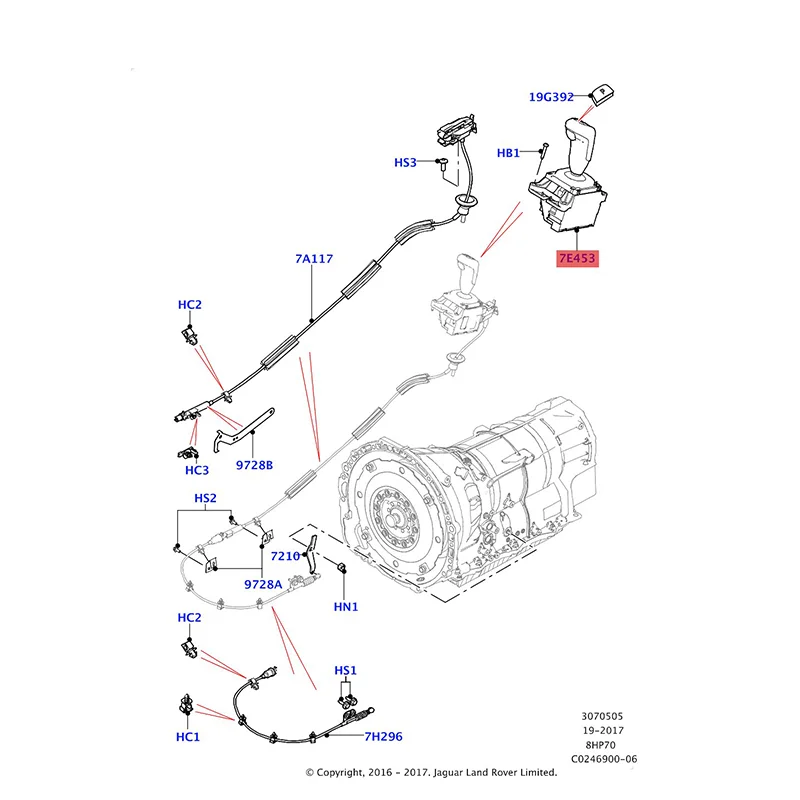 19G392
HB1
HS3
7E453
7A117
HC2
HC3
9728B
HS2
7210
9728A
HN1
HC2
HS1
HC1
7H296
3070505
19-2017
8HP70
C0246900-06
© Copyright, 2016 - 2017. Jaguar Land Rover Limited.