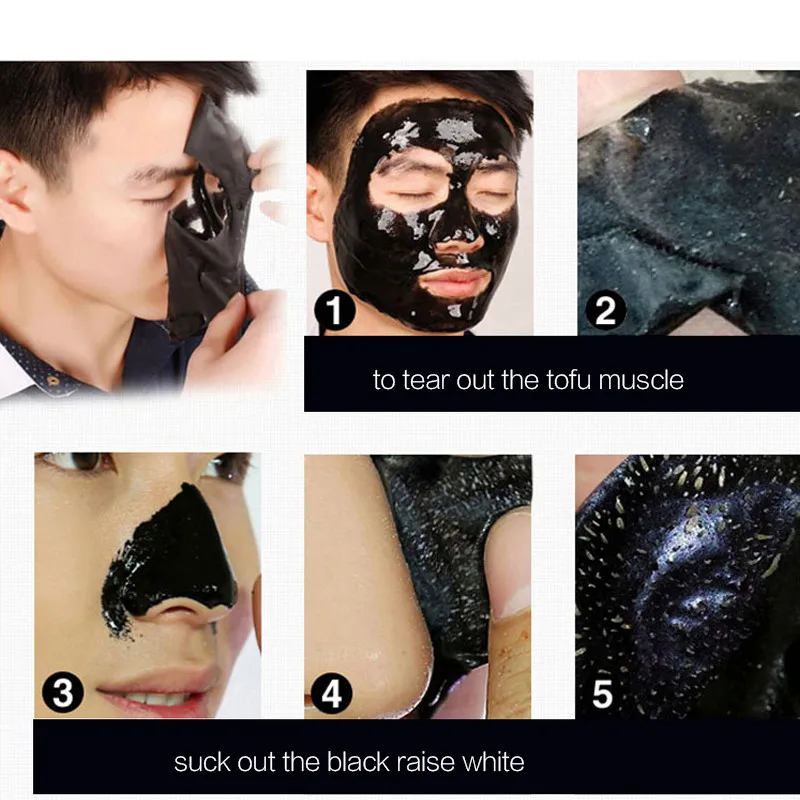 1

2

to tear out the tofu muscle

3

4

5

suck out the black raise white