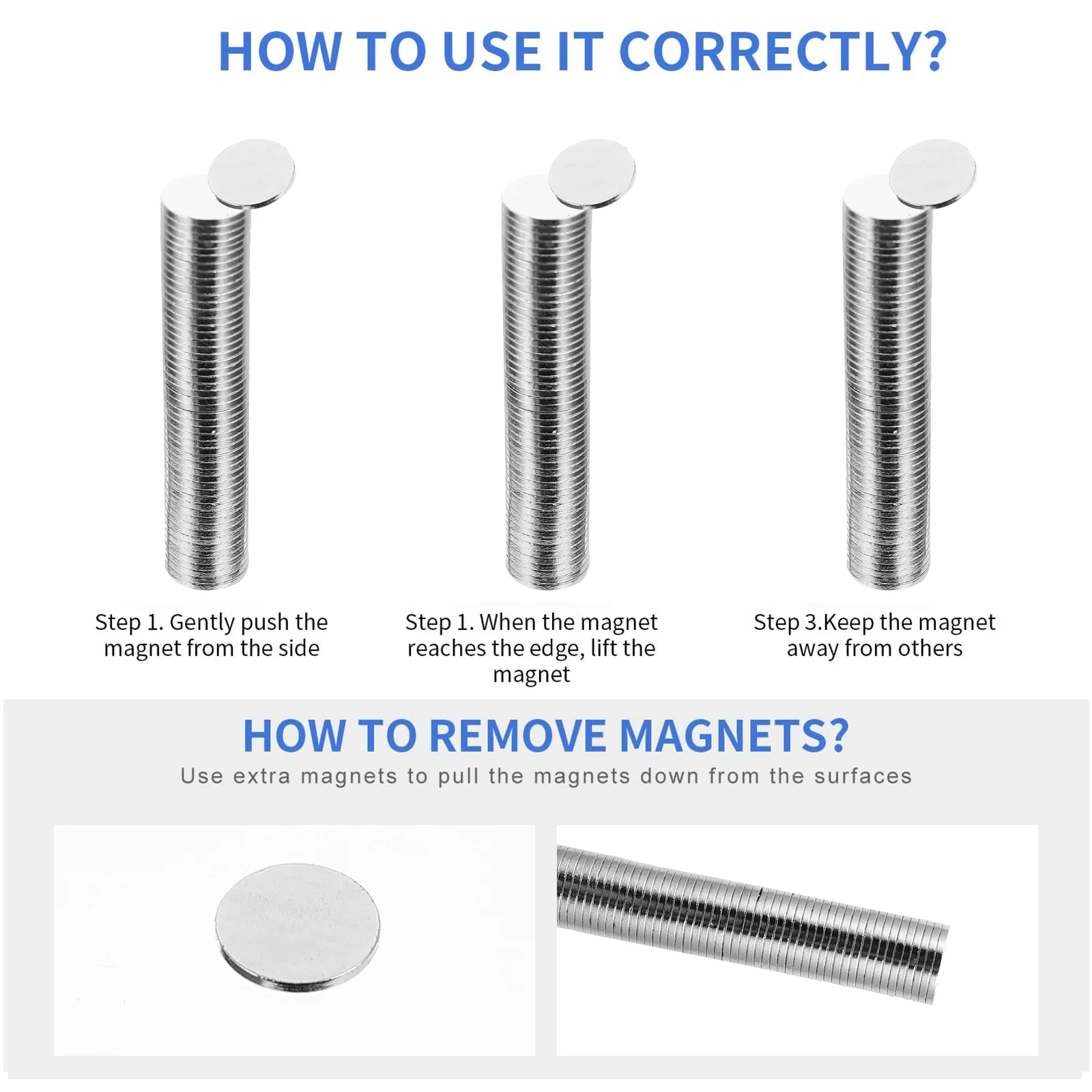 HOW TO USE IT CORRECTLY?

Step 1. Gently push the magnet from the side

Step 1. When the magnet reaches the edge, lift the magnet

Step 3.Keep the magnet away from others

HOW TO REMOVE MAGNETS?

Use extra magnets to pull the magnets down from the surfaces