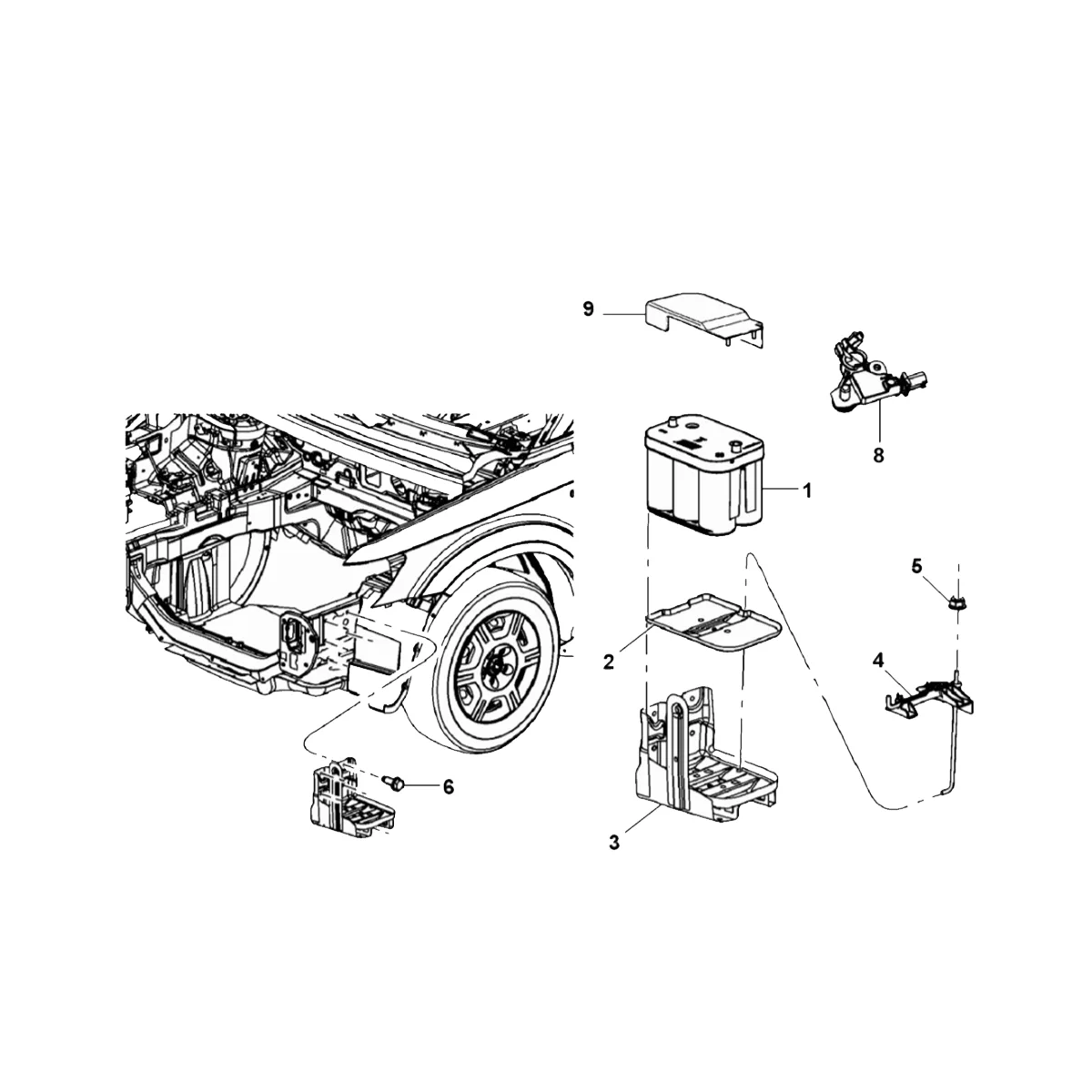 9
8
1
5
2
4
6
3