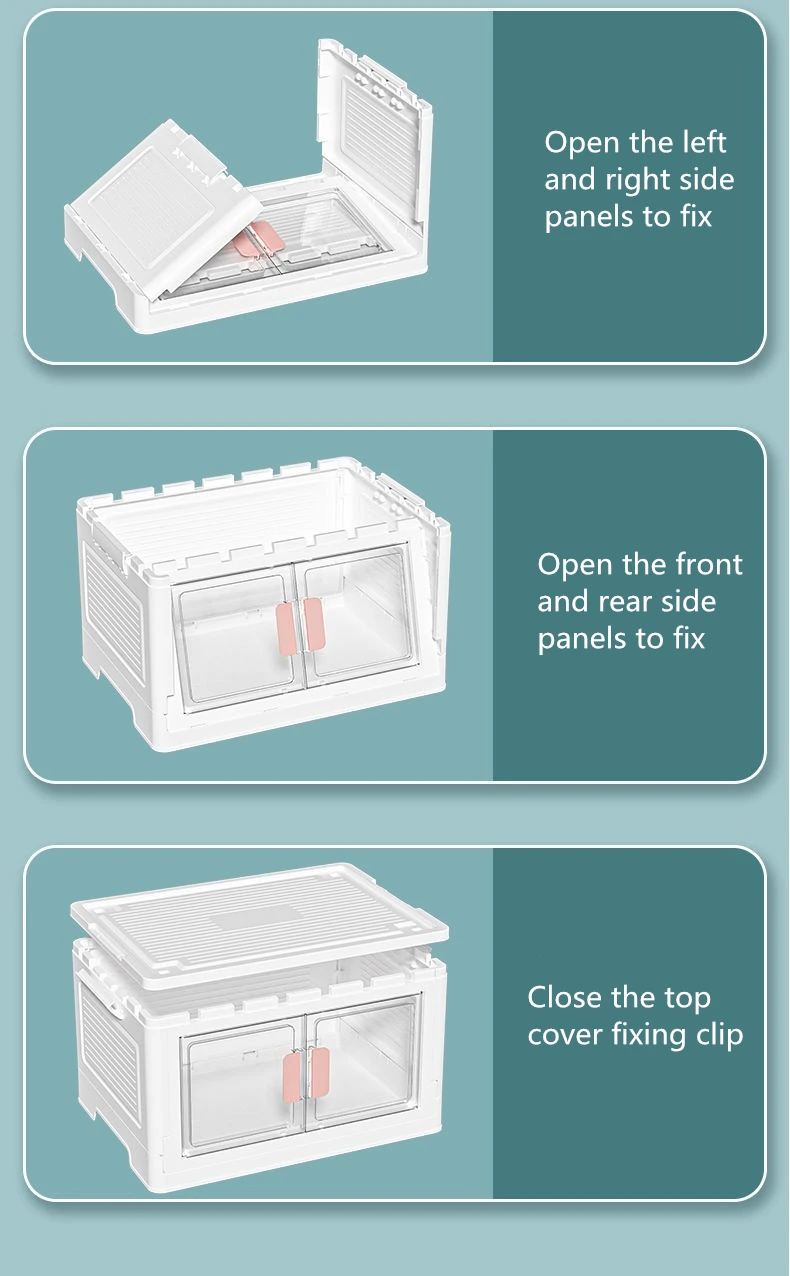 Open the left and right side panels to fix

Open the front and rear side panels to fix

Close the top cover fixing clip