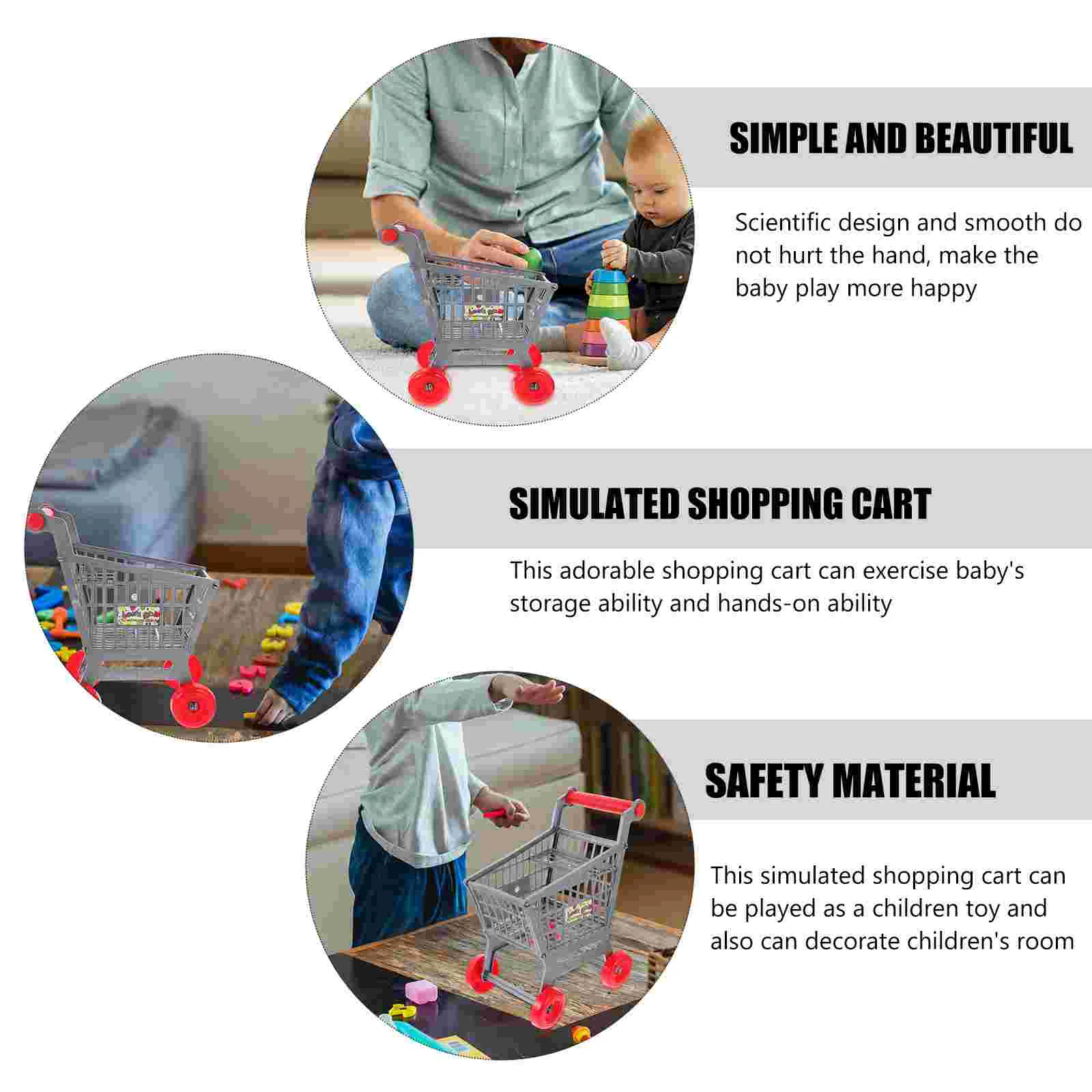 SIMPLE AND BEAUTIFUL

Scientific design and smooth do not hurt the hand, make the baby play more happy

SIMULATED SHOPPING CART

This adorable shopping cart can exercise baby's storage ability and hands-on ability

SAFETY MATERIAL

This simulated shopping cart can be played as a children toy and also can decorate children's room