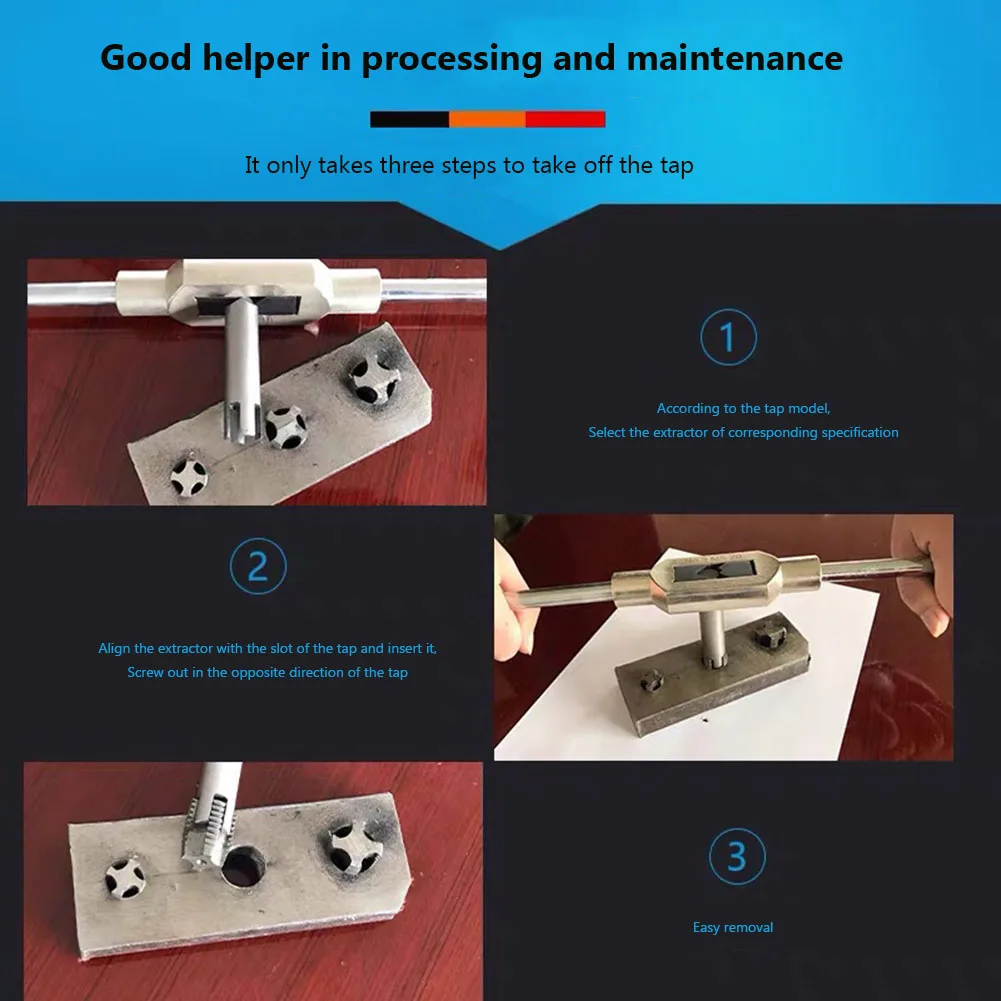 Good helper in processing and maintenance

It only takes three steps to take off the tap

1

According to the tap model,
Select the extractor of corresponding specification

2

Align the extractor with the slot of the tap and insert it,
Screw out in the opposite direction of the tap

3

Easy removal