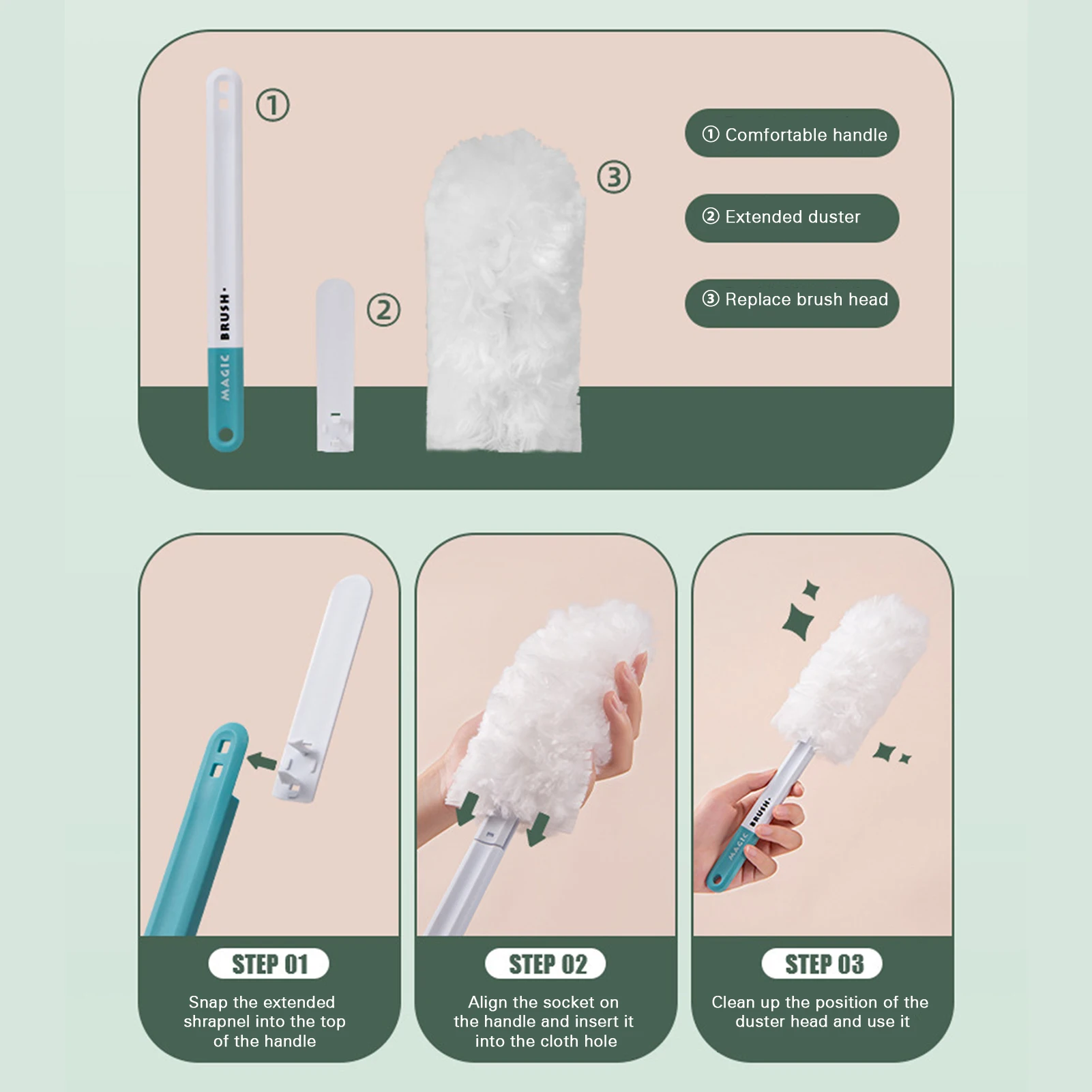 ①

MAGIC BRUSH·

②

③

① Comfortable handle

② Extended duster

③ Replace brush head

STEP 01

Snap the extended shrapnel into the top of the handle

STEP 02

Align the socket on the handle and insert it into the cloth hole

MAGIC BRUSH·

STEP 03

Clean up the position of the duster head and use it