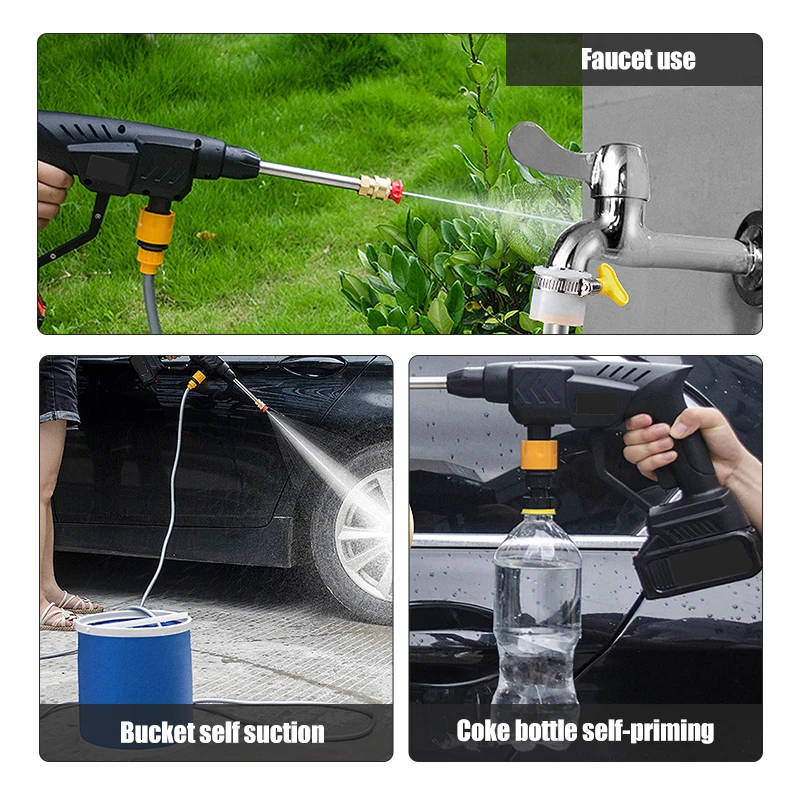 Faucet use

Bucket self suction

Coke bottle self-priming