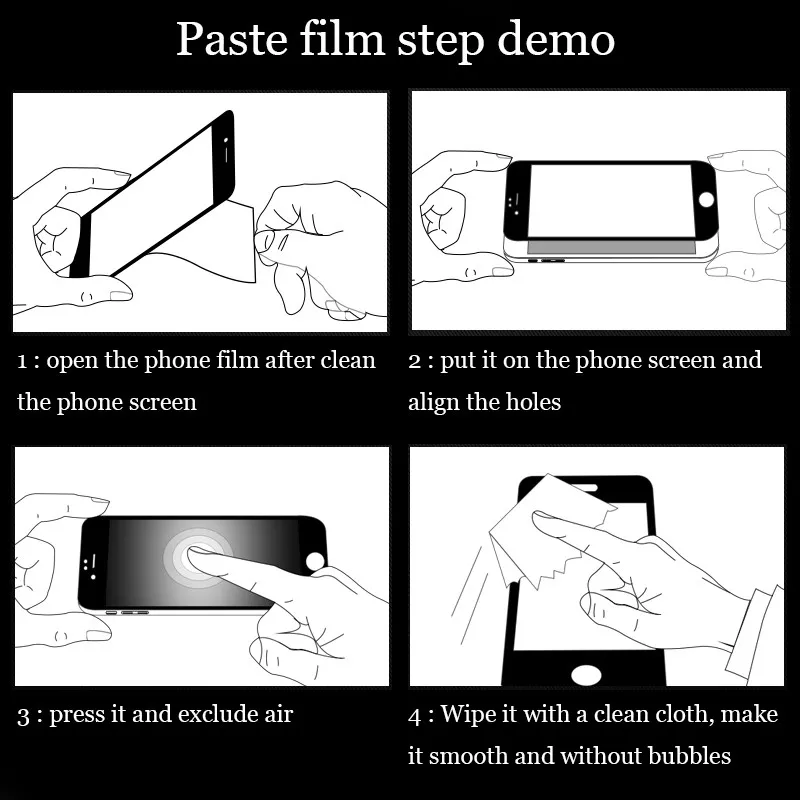 Paste film step demo

1 : open the phone film after clean the phone screen

2 : put it on the phone screen and align the holes

3 : press it and exclude air

4 : Wipe it with a clean cloth, make it smooth and without bubbles