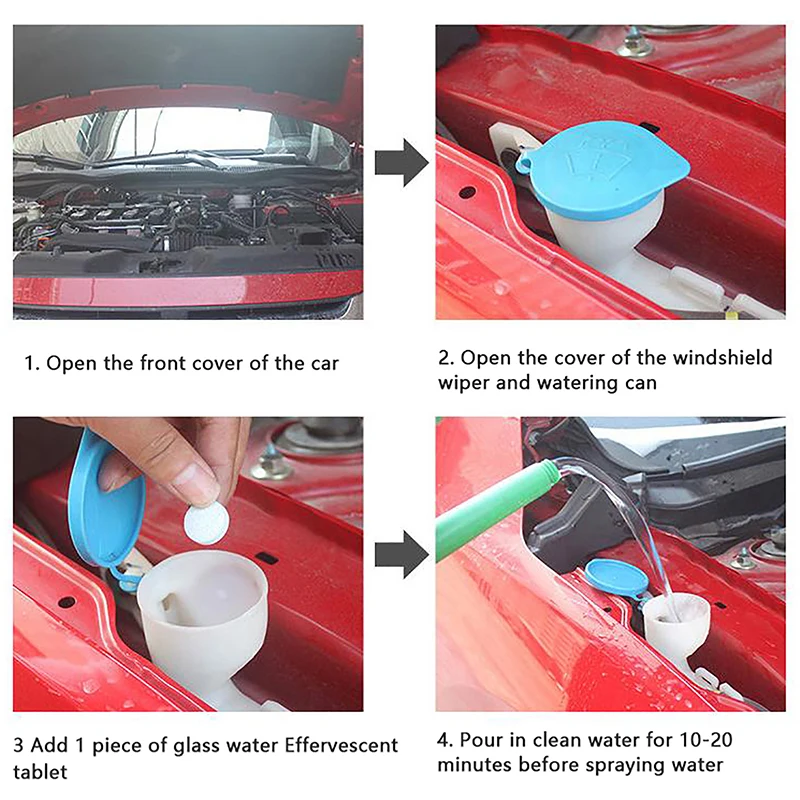 1. Open the front cover of the car

2. Open the cover of the windshield wiper and watering can

3 Add 1 piece of glass water Effervescent tablet

4. Pour in clean water for 10-20 minutes before spraying water