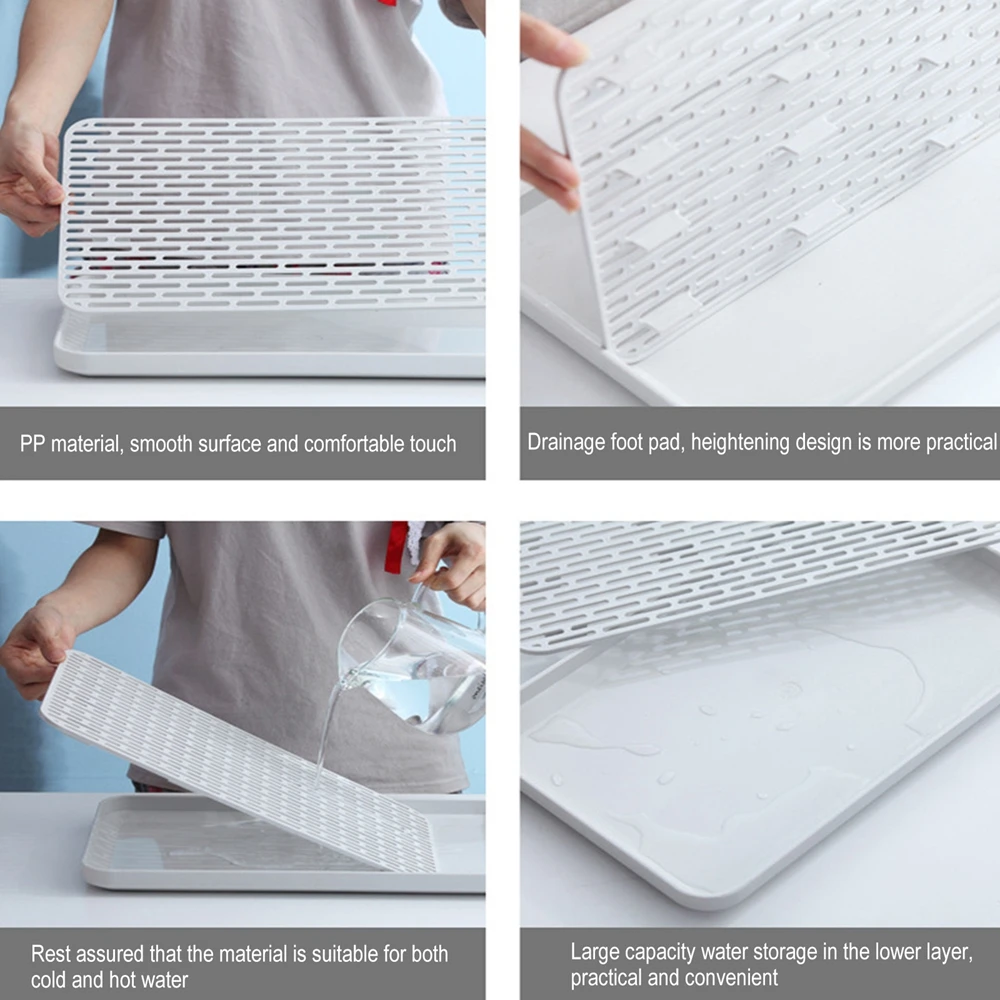 PP material, smooth surface and comfortable touch

Drainage foot pad, heightening design is more practical

Rest assured that the material is suitable for both cold and hot water

Large capacity water storage in the lower layer, practical and convenient