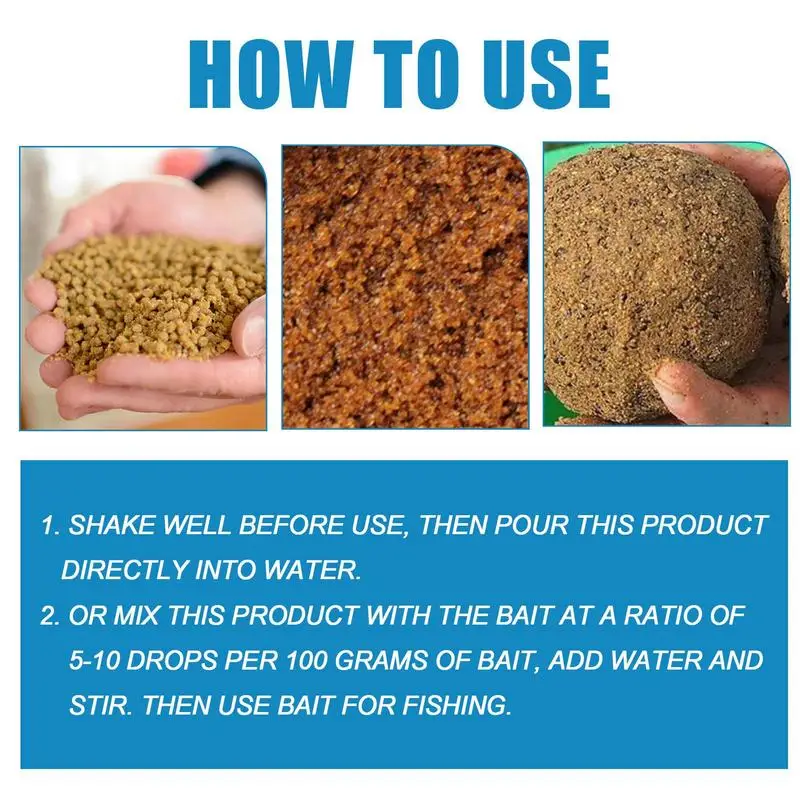 HOW TO USE

1. SHAKE WELL BEFORE USE, THEN POUR THIS PRODUCT DIRECTLY INTO WATER.

2. OR MIX THIS PRODUCT WITH THE BAIT AT A RATIO OF 5-10 DROPS PER 100 GRAMS OF BAIT, ADD WATER AND STIR. THEN USE BAIT FOR FISHING.