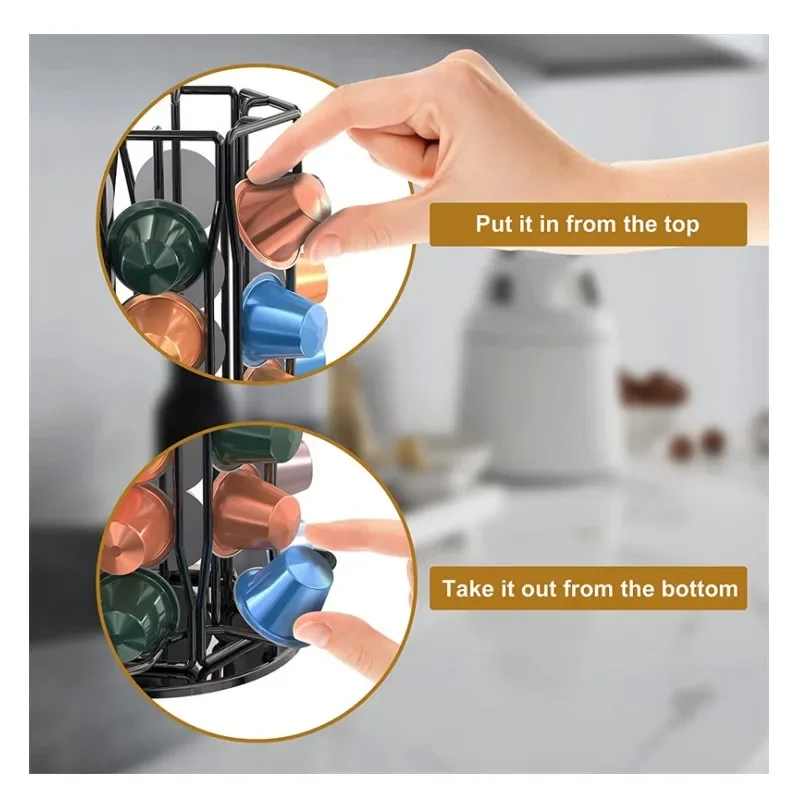 Put it in from the top

Take it out from the bottom