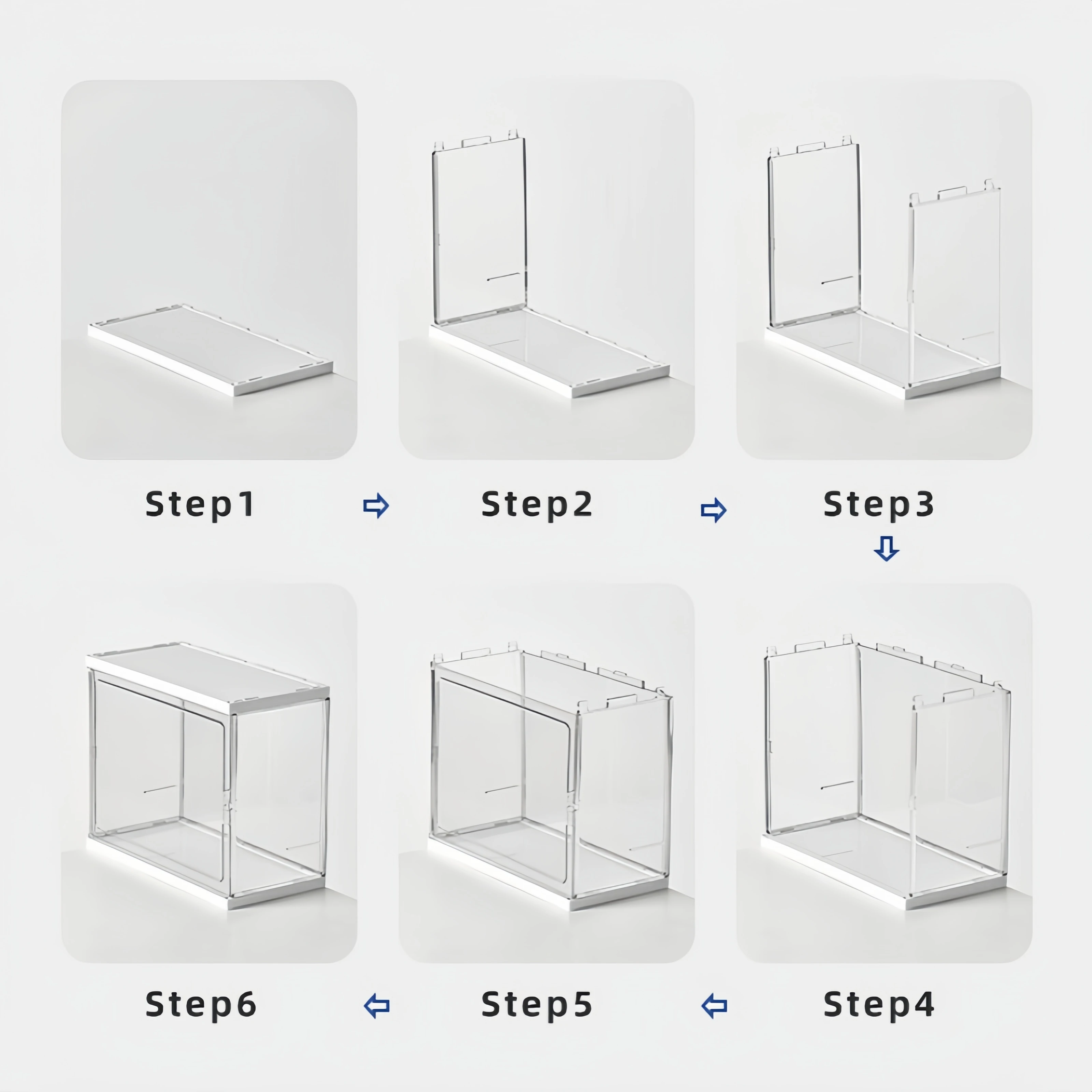 Step1

Step2

Step3

Step6

Step5

Step4