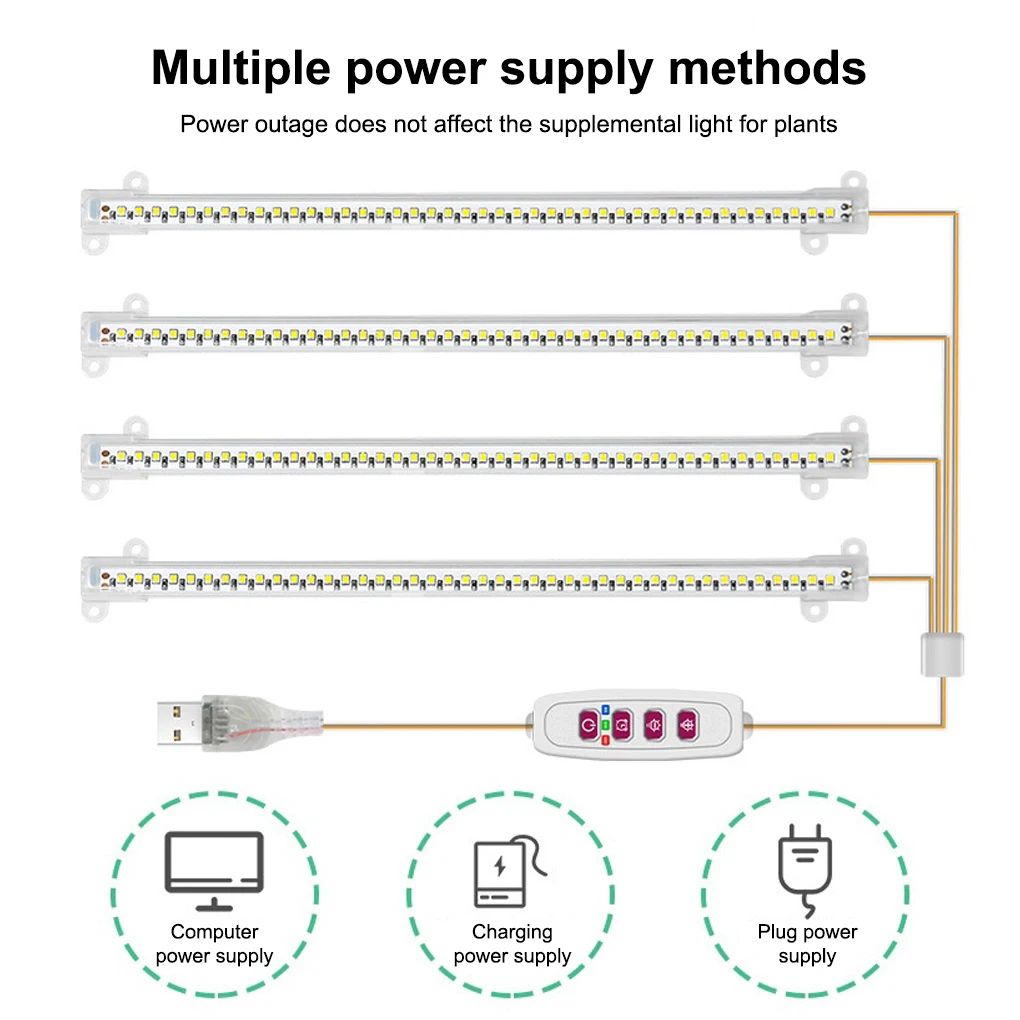 Multiple power supply methods

Power outage does not affect the supplemental light for plants

Computer power supply

Charging power supply

Plug power supply