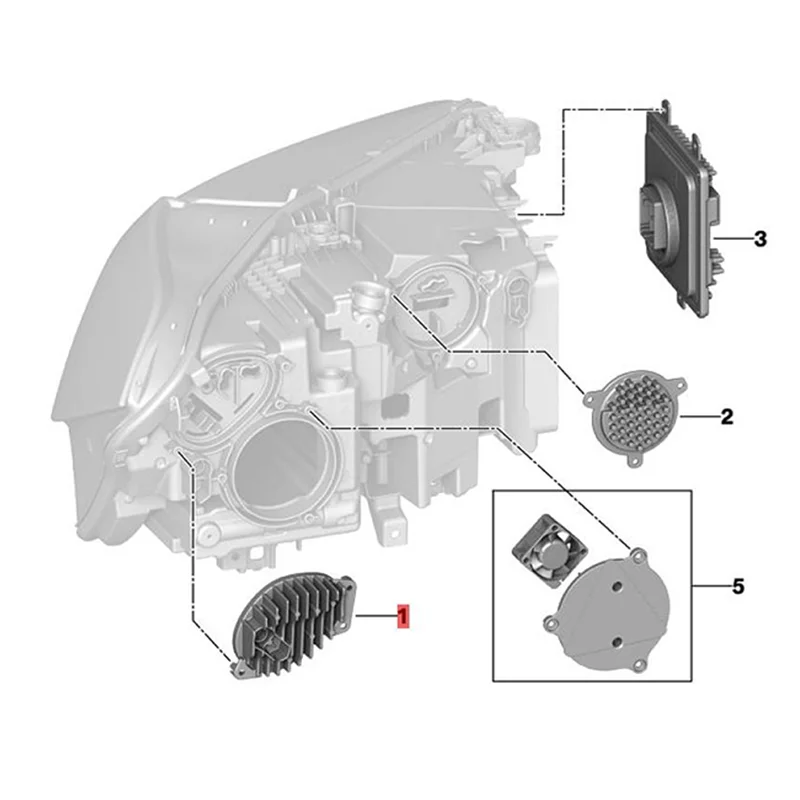 3

2

5

1