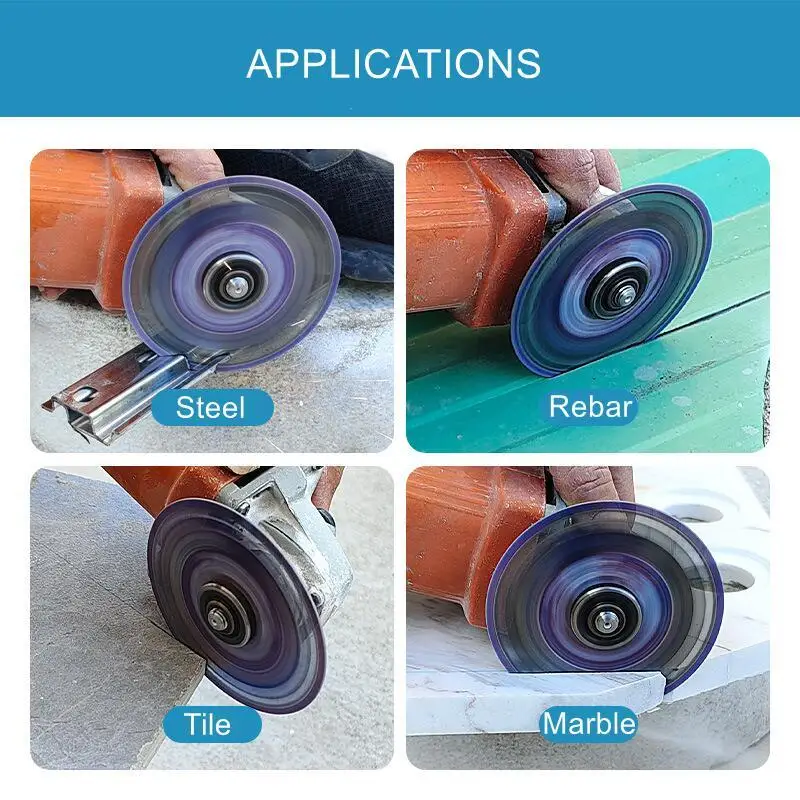 APPLICATIONS

Steel

Rebar

Tile

Marble