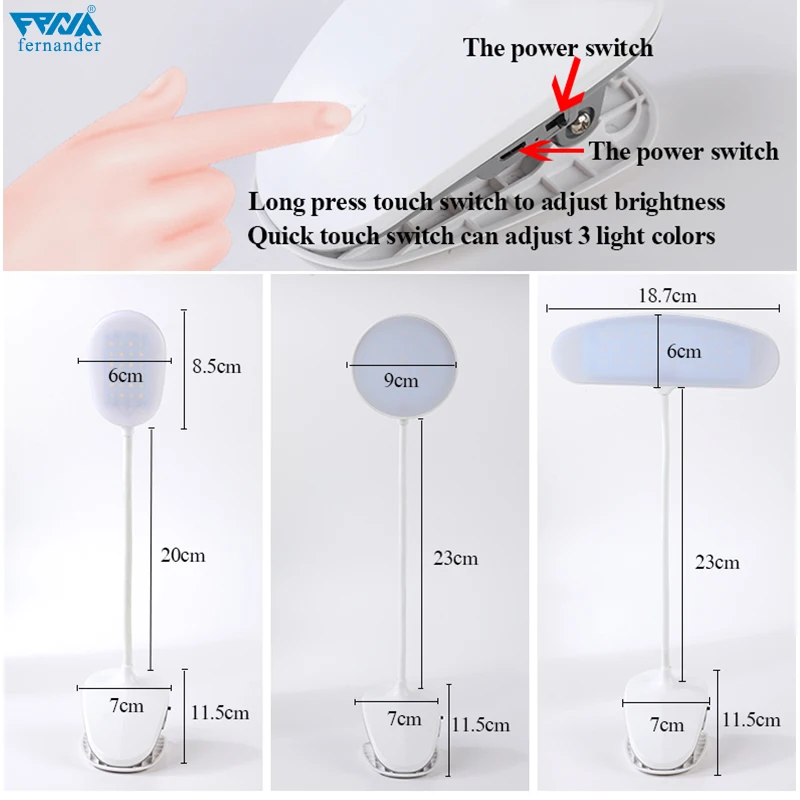 FRNA®
fernander

The power switch

The power switch

Long press touch switch to adjust brightness
Quick touch switch can adjust 3 light colors

6cm
8.5cm
20cm
7cm
11.5cm

9cm
23cm
7cm
11.5cm

18.7cm
6cm
23cm
7cm
11.5cm